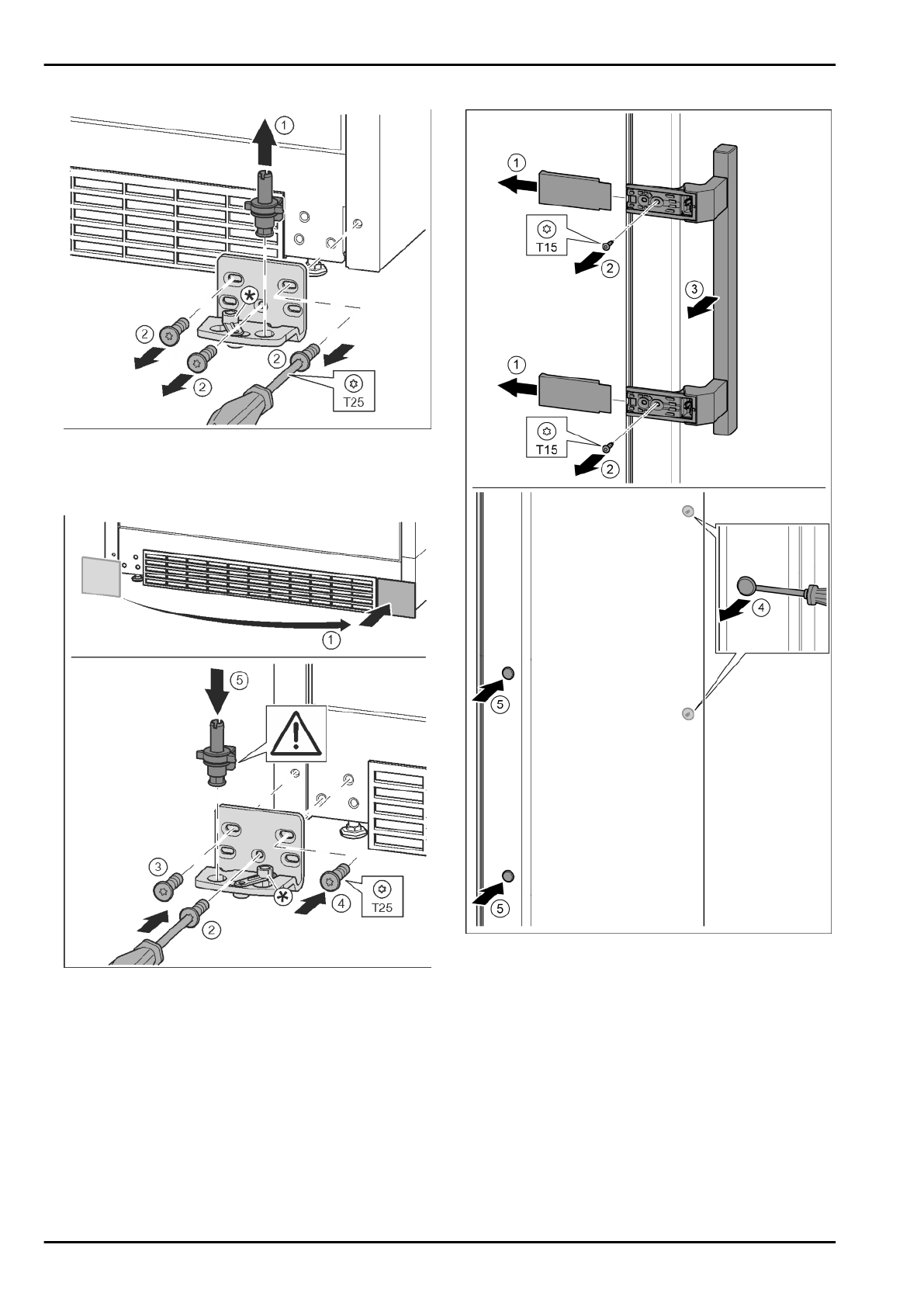 1

2

2

2

T25

1

5

3

2

4

T25

1

T15

2

3

1

T15

2

4

5

5