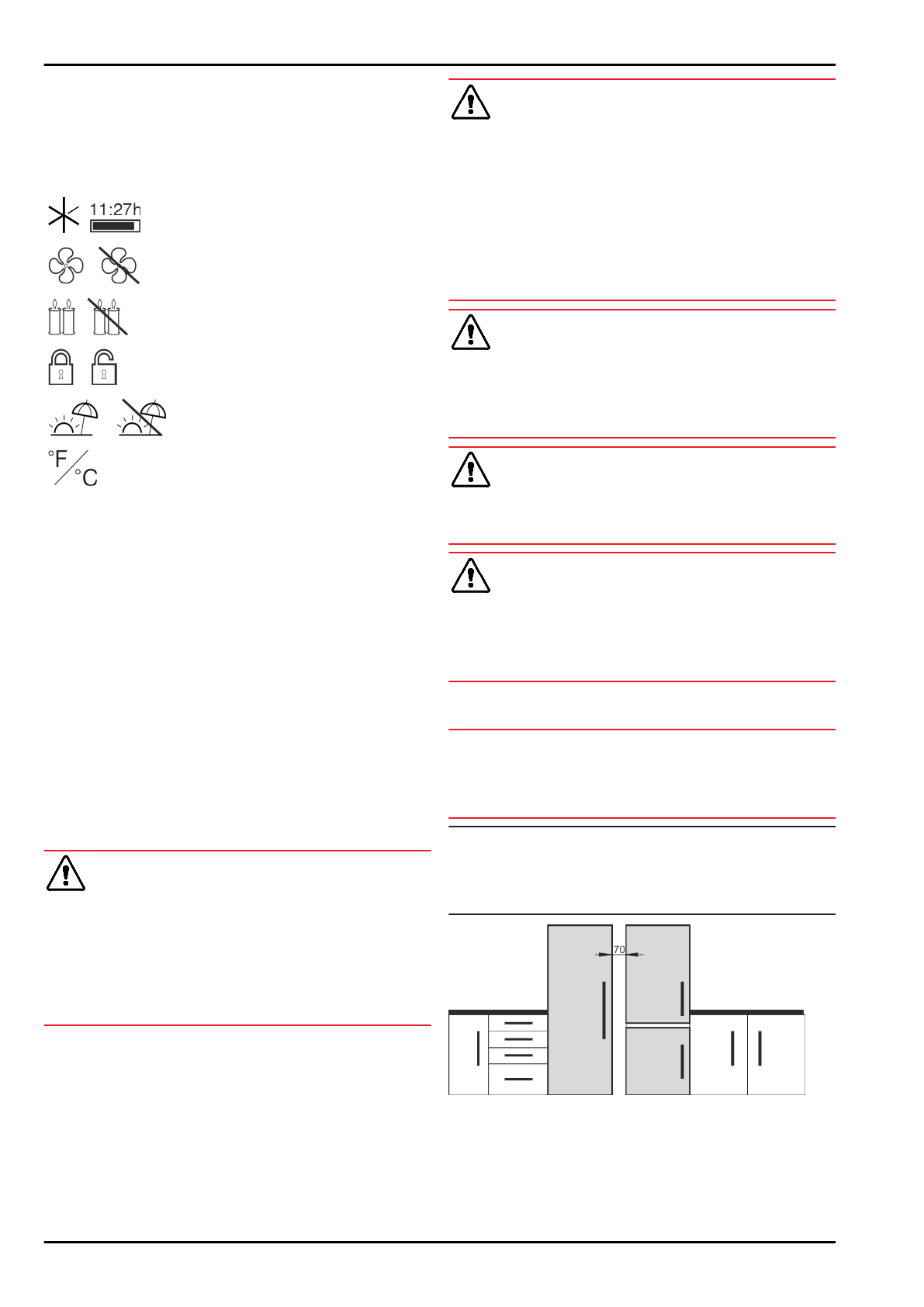 11:27h

°F
°C

70