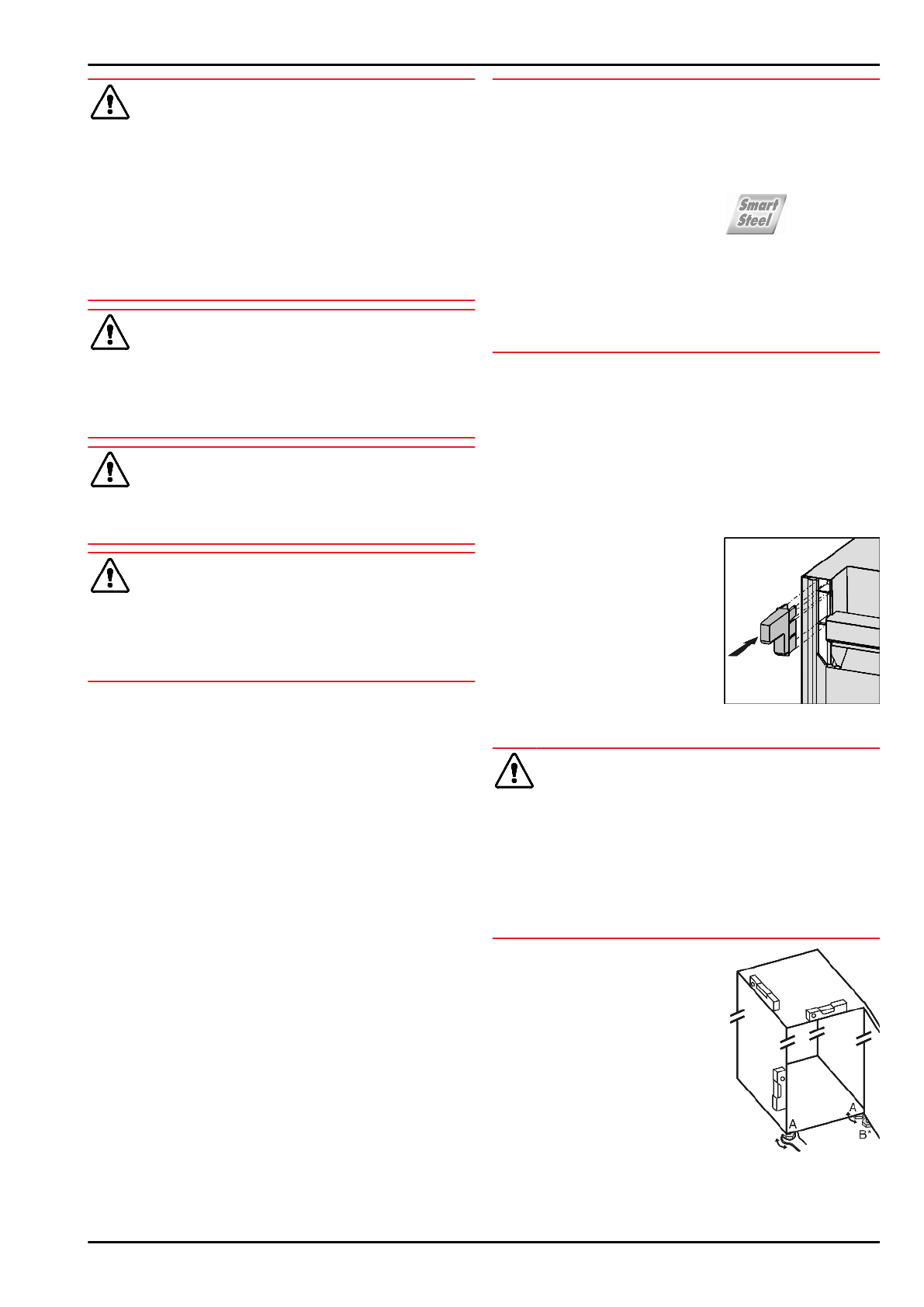 Smart Steel

A

A

B*