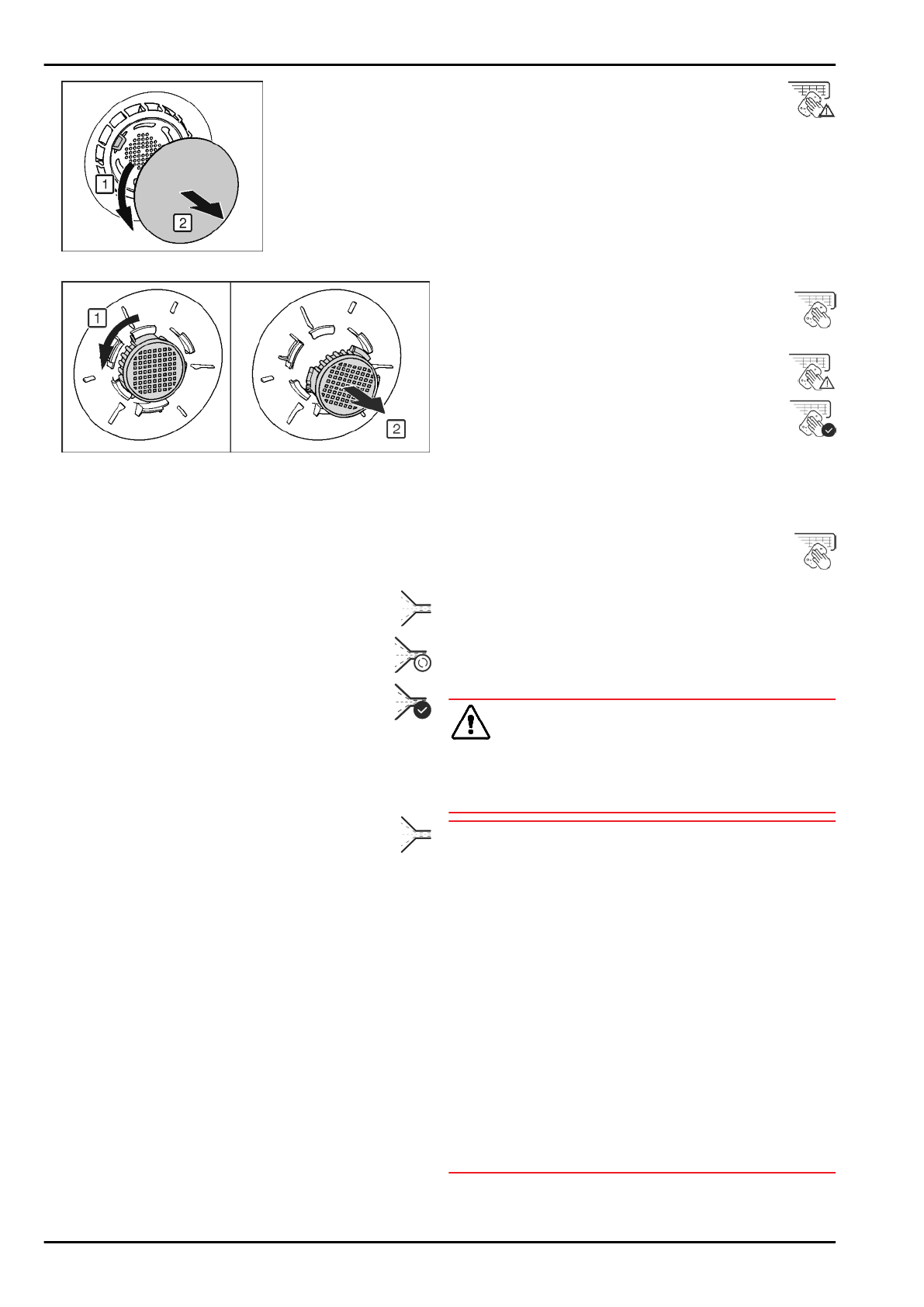 1

2

1

2