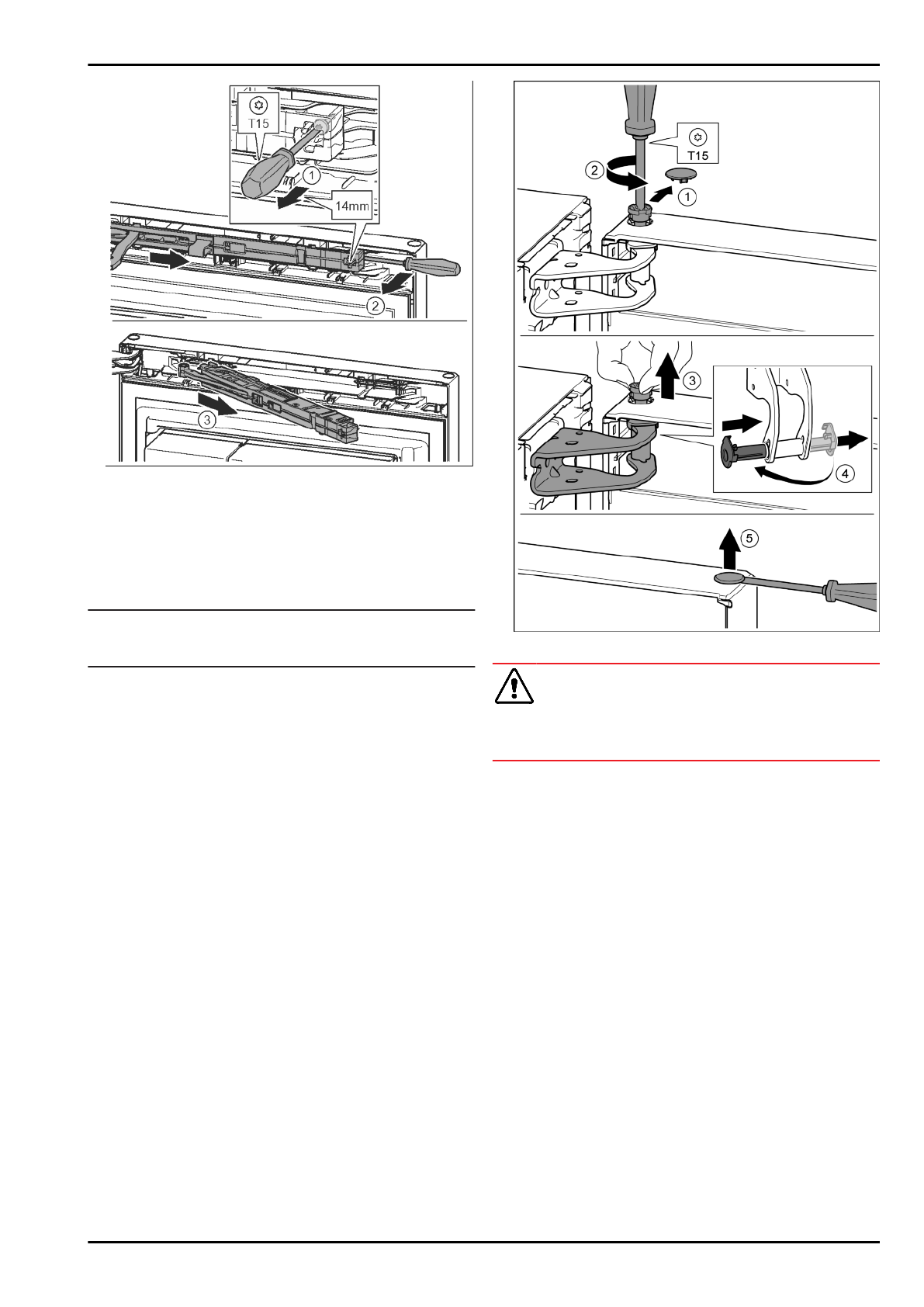 T15

1

14mm

2

3

T15

2

1

3

4

5