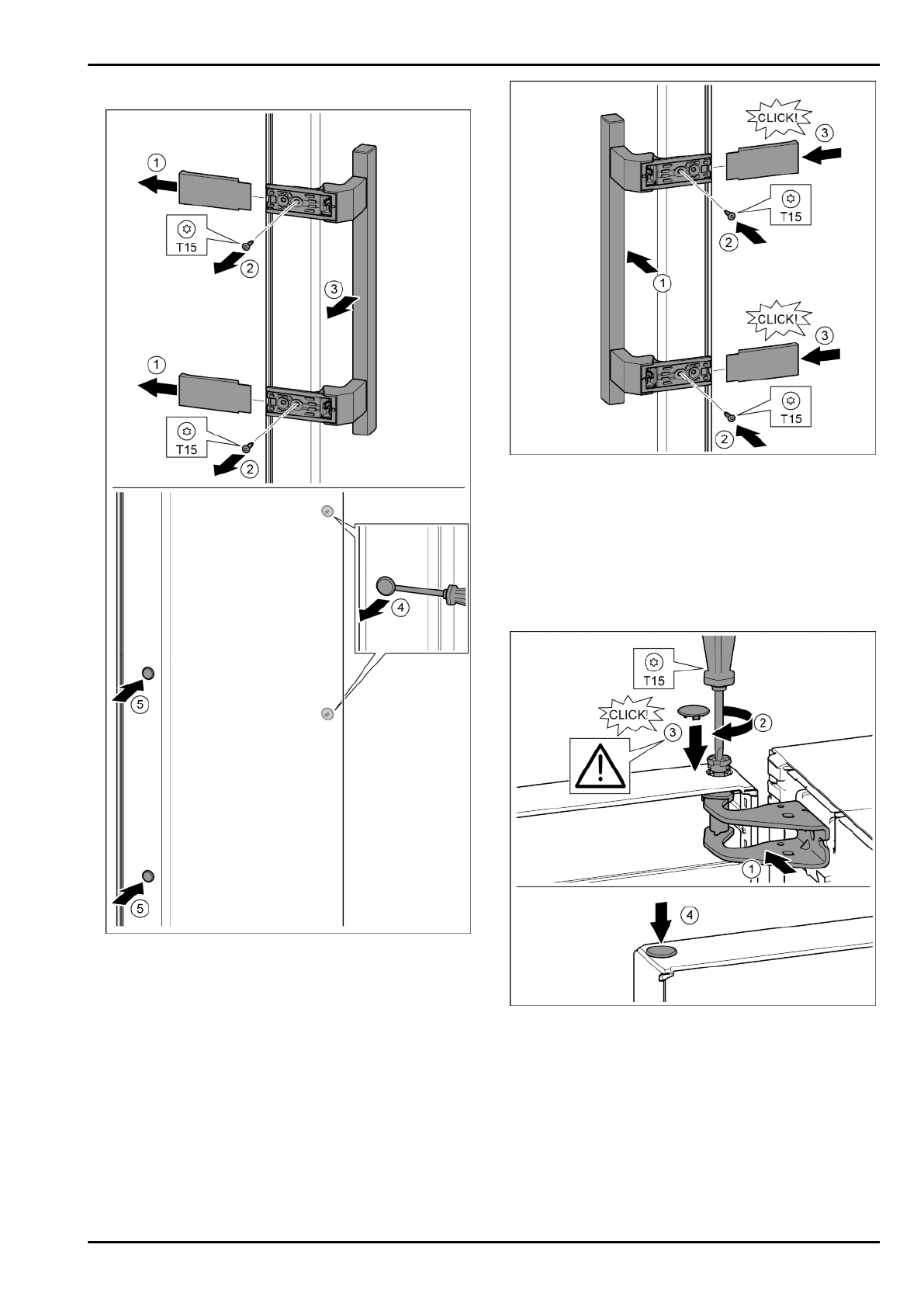 1
T15
2
3
1
T15
2
4
5
5

CLICK!
3
T15
2
1
CLICK!
3
T15
2

T15
CLICK!
3
2
1
4