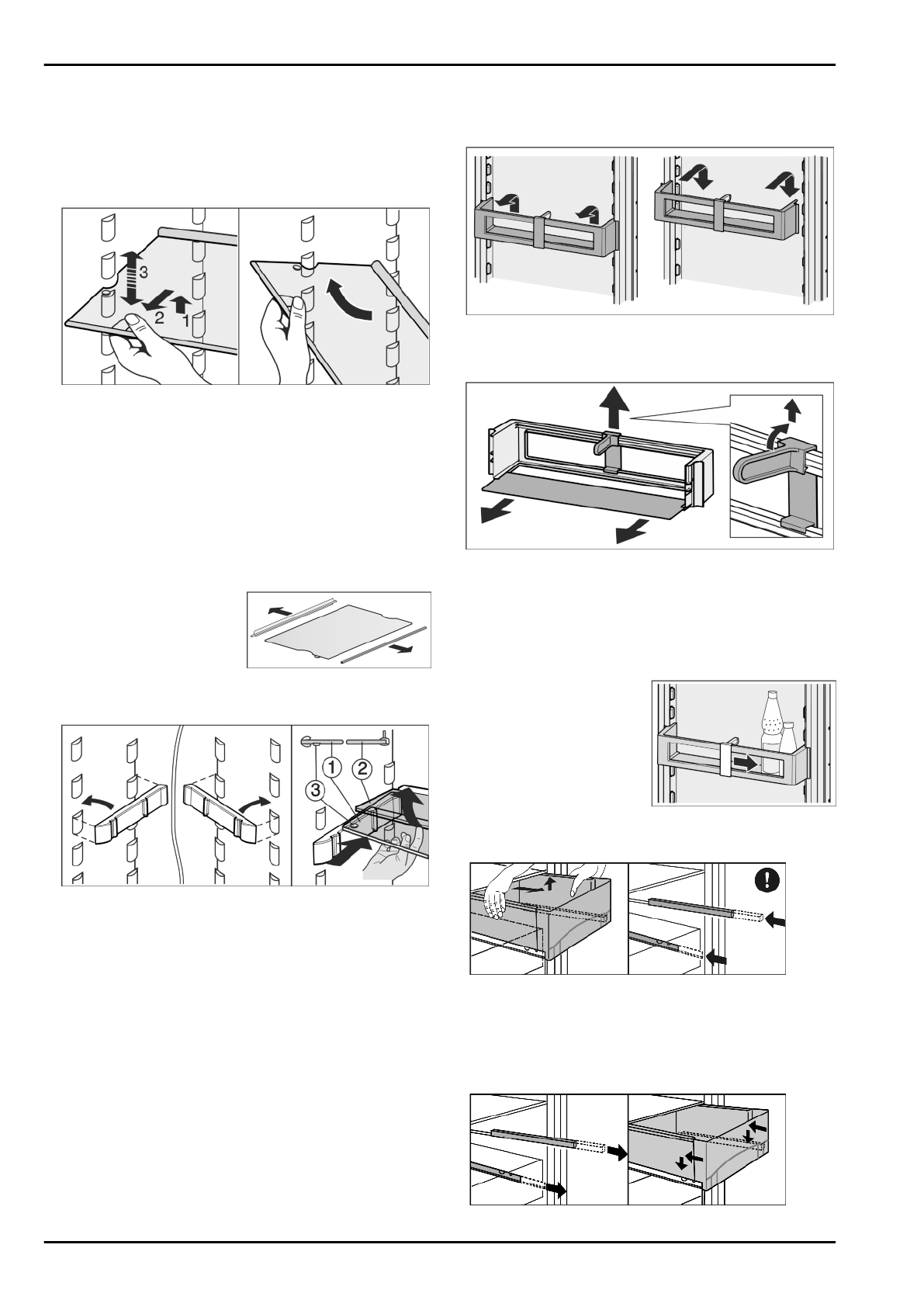 3
2
1

①
②
③