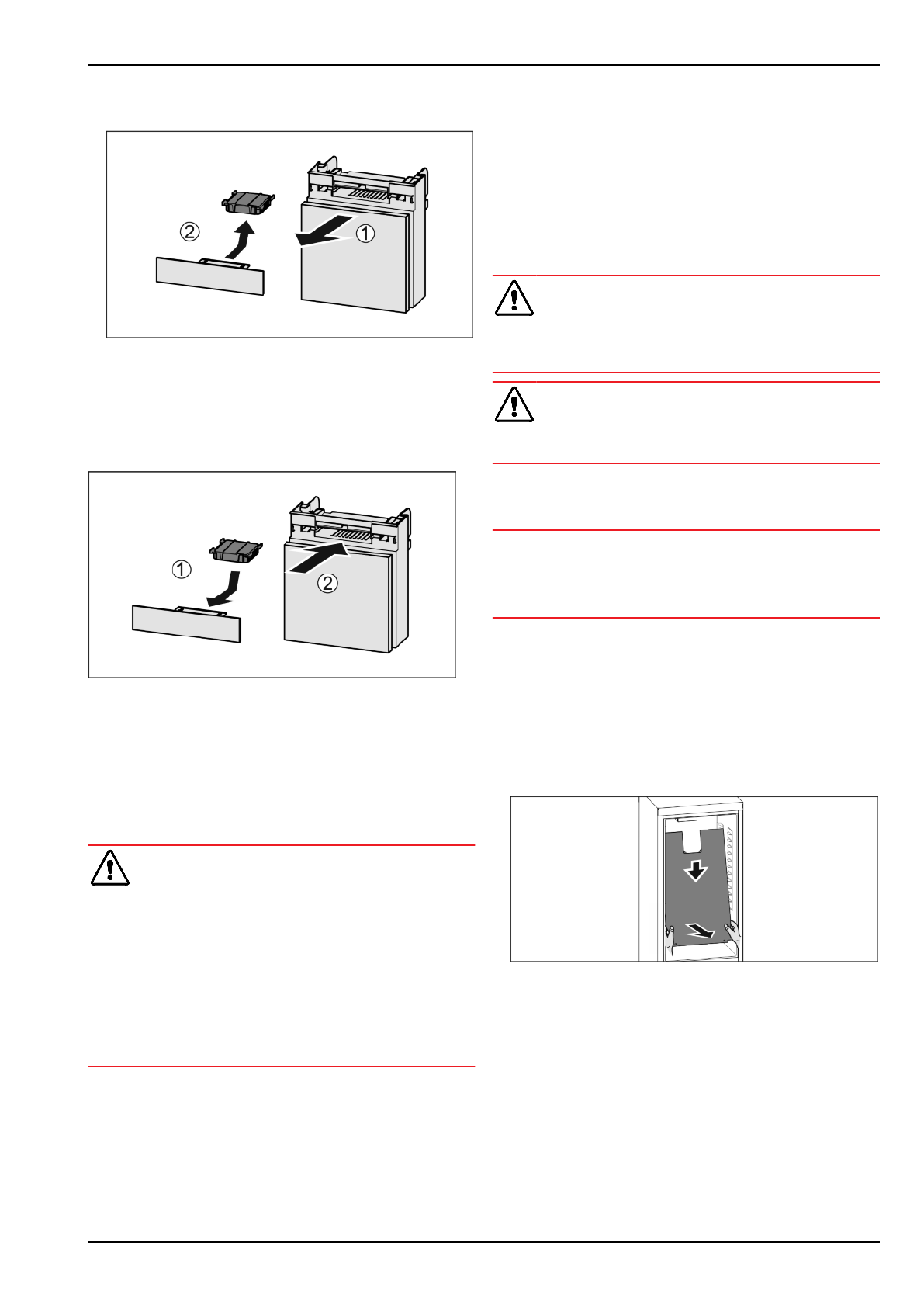 ② ①

① ②