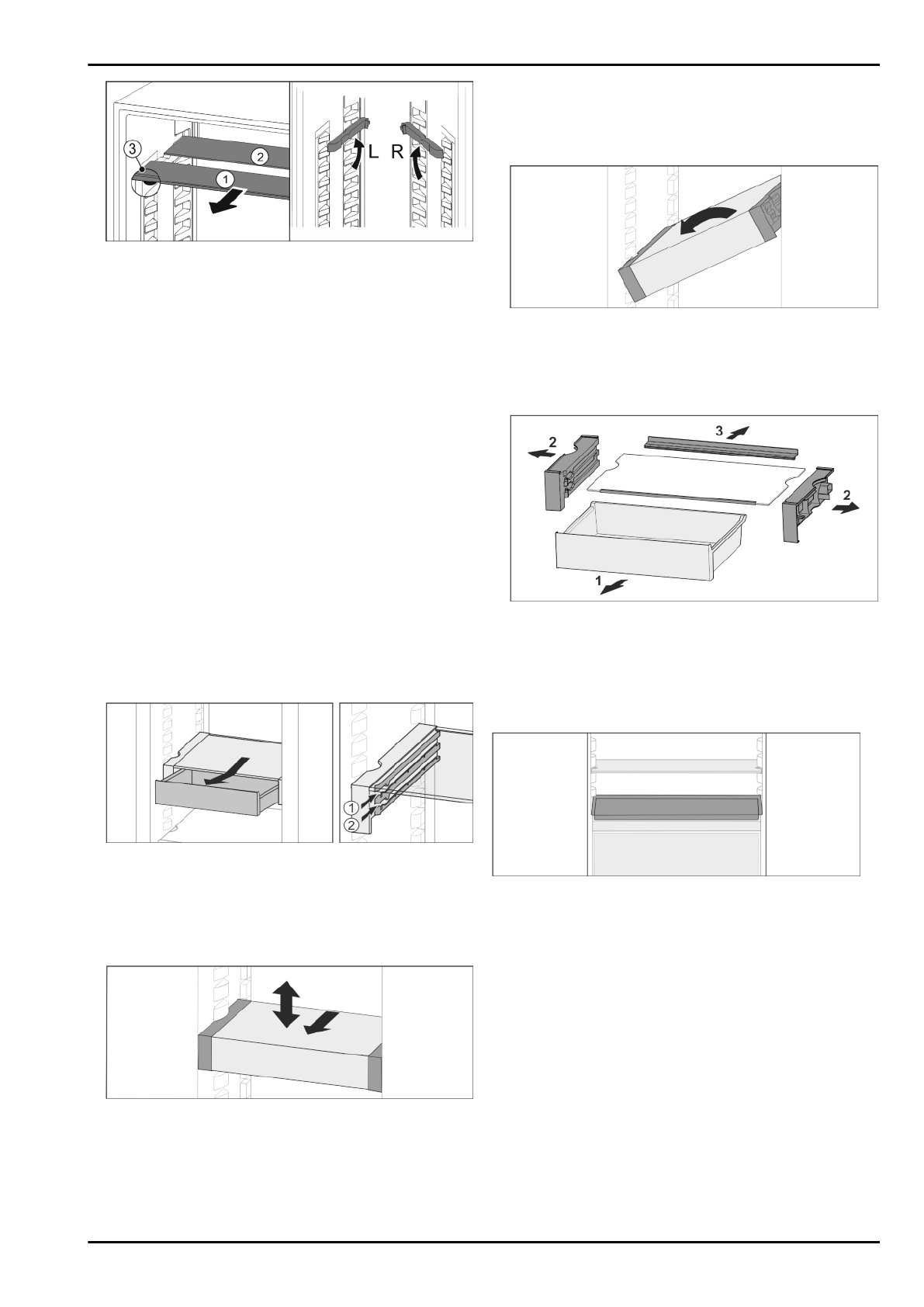 3
2
1
L R

3
2
2
1

1
2