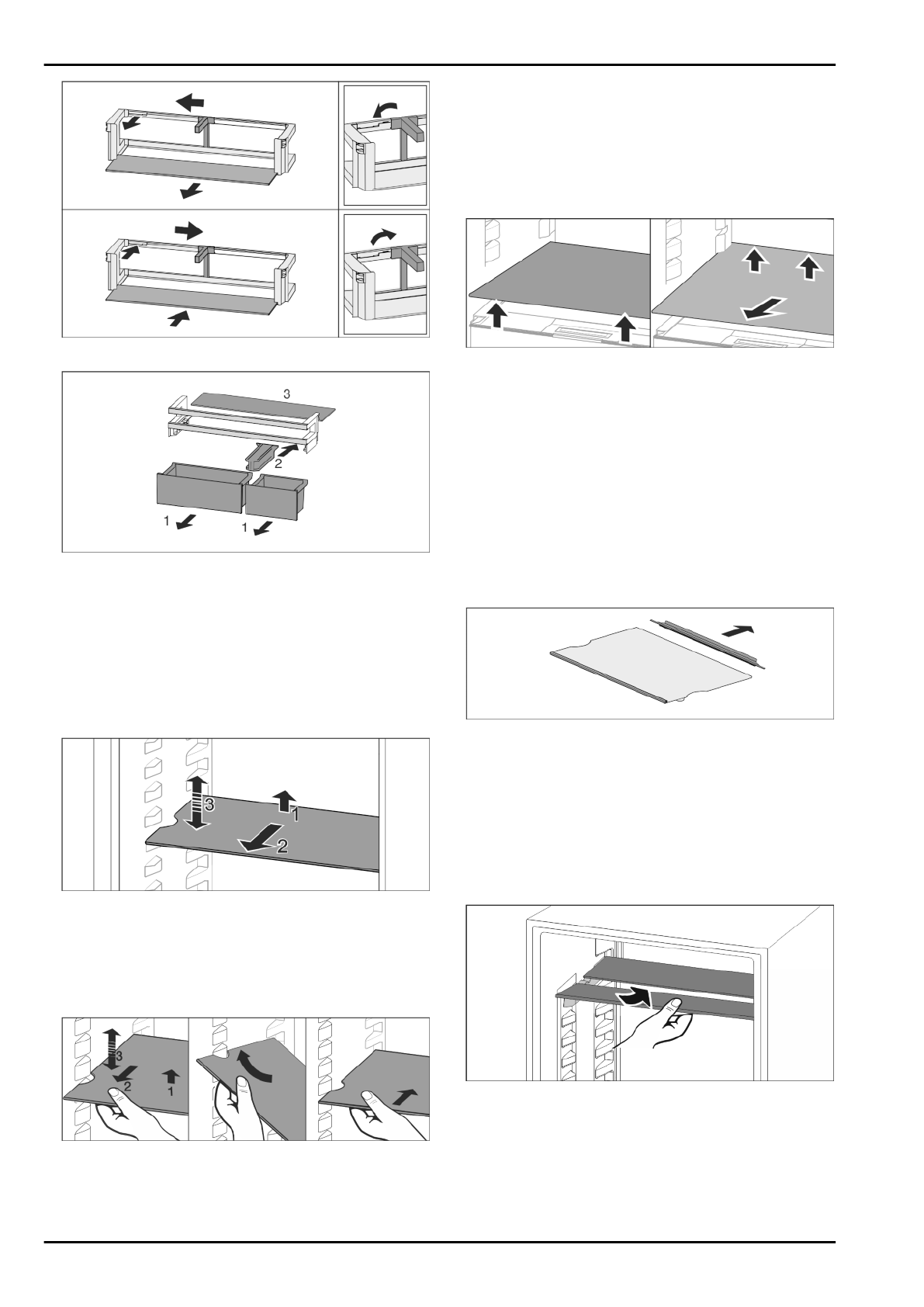 3

2

1

1

3

1

2

3

2

1