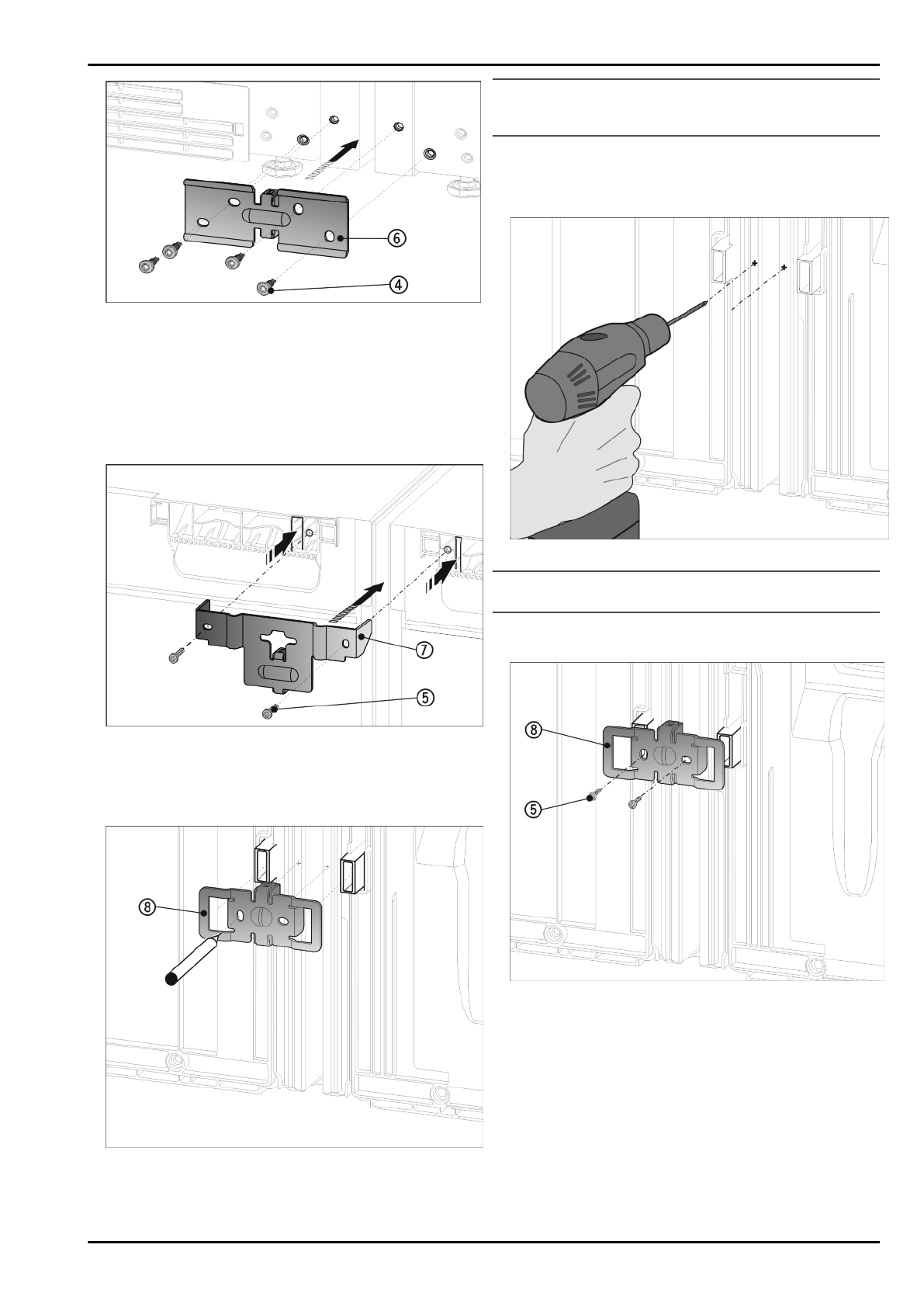 ⑥

④

⑦

⑤

⑧

⑧

⑤