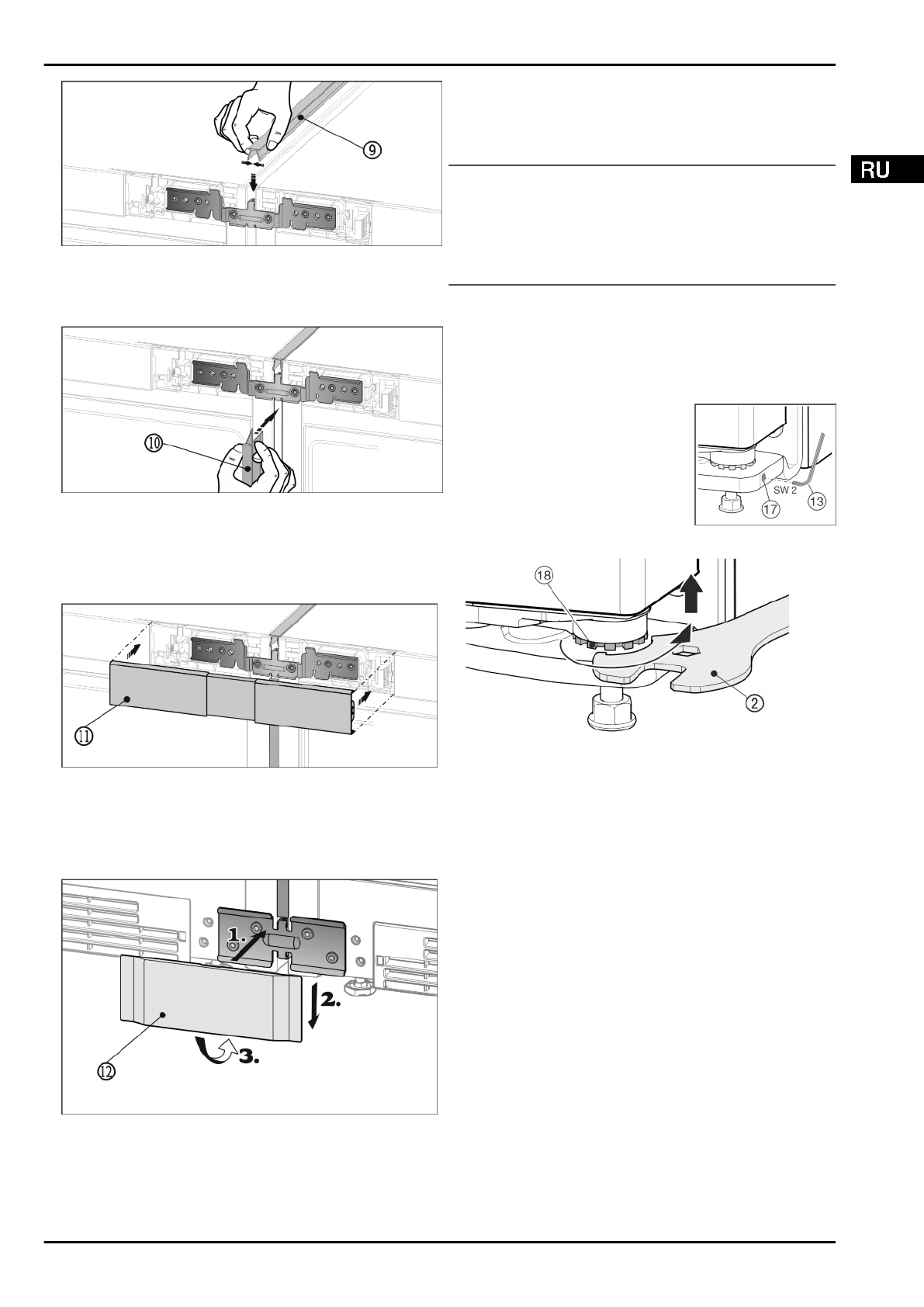 9

RU

10

SW 2

17

13

18

2

11

1.

2.

3.

12