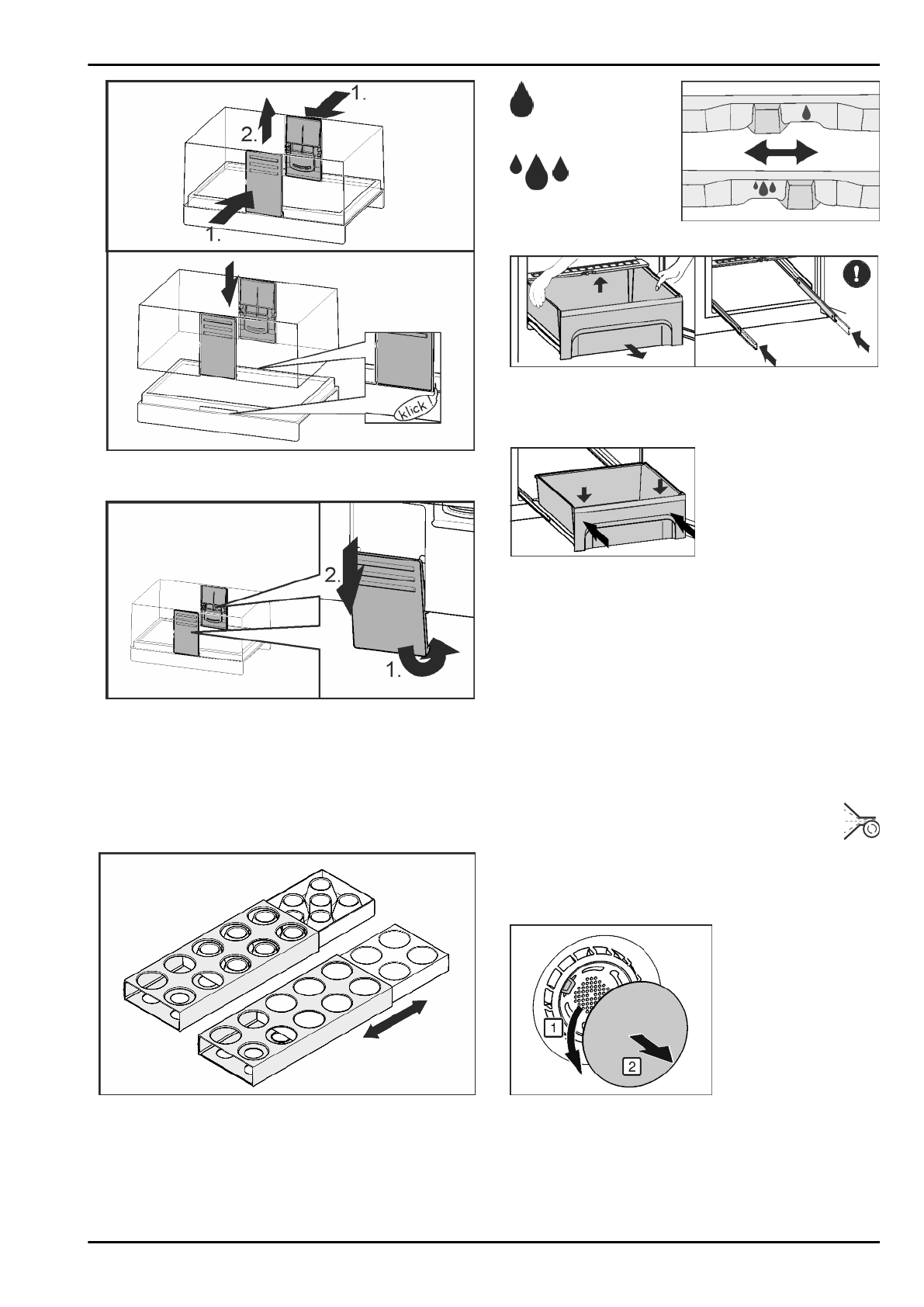 1.

2.

1.

klick

2.

1.

1

2