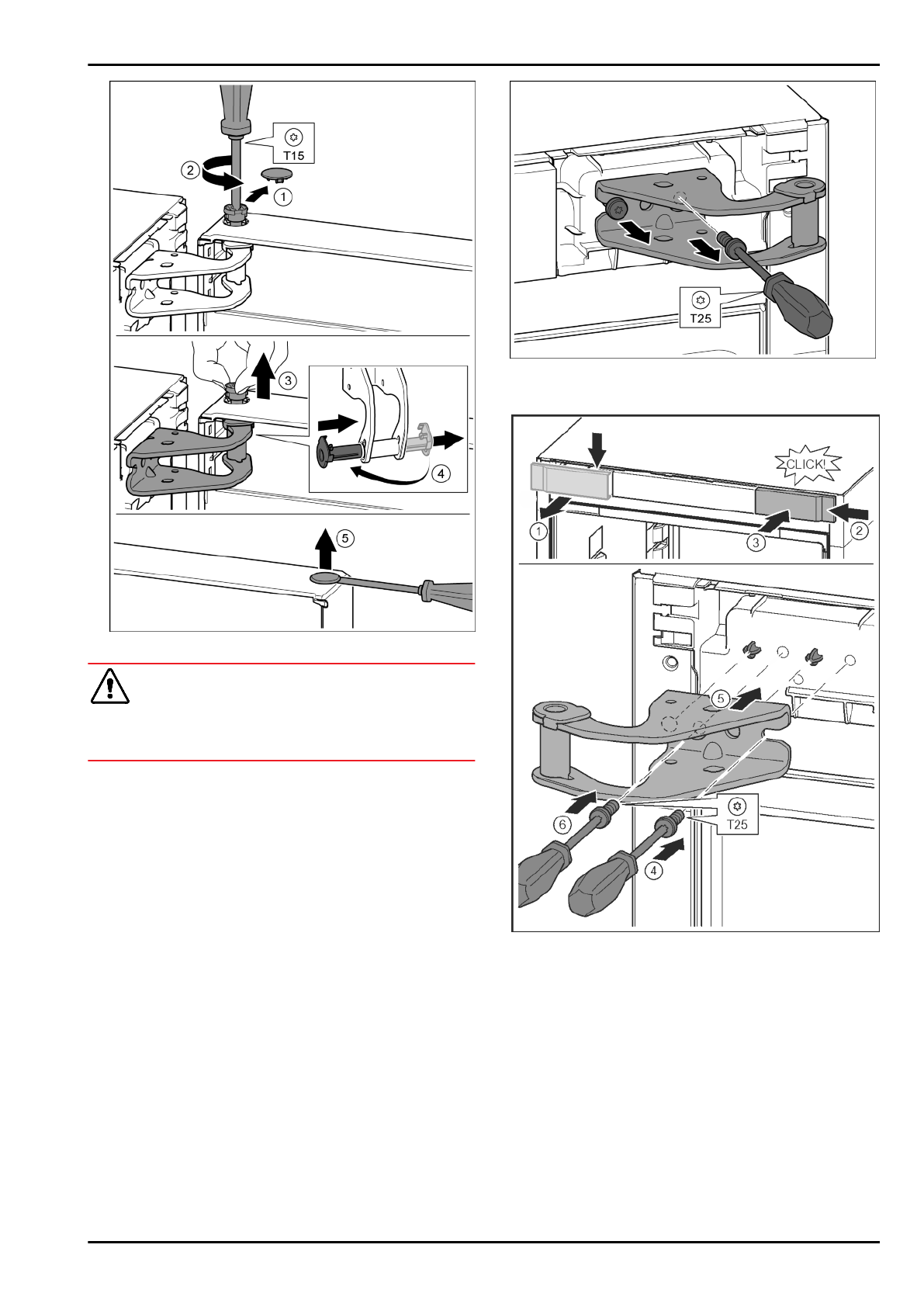 T15
2
1
3
4
5

T25

CLICK!
1
3
2
5
6
T25
4