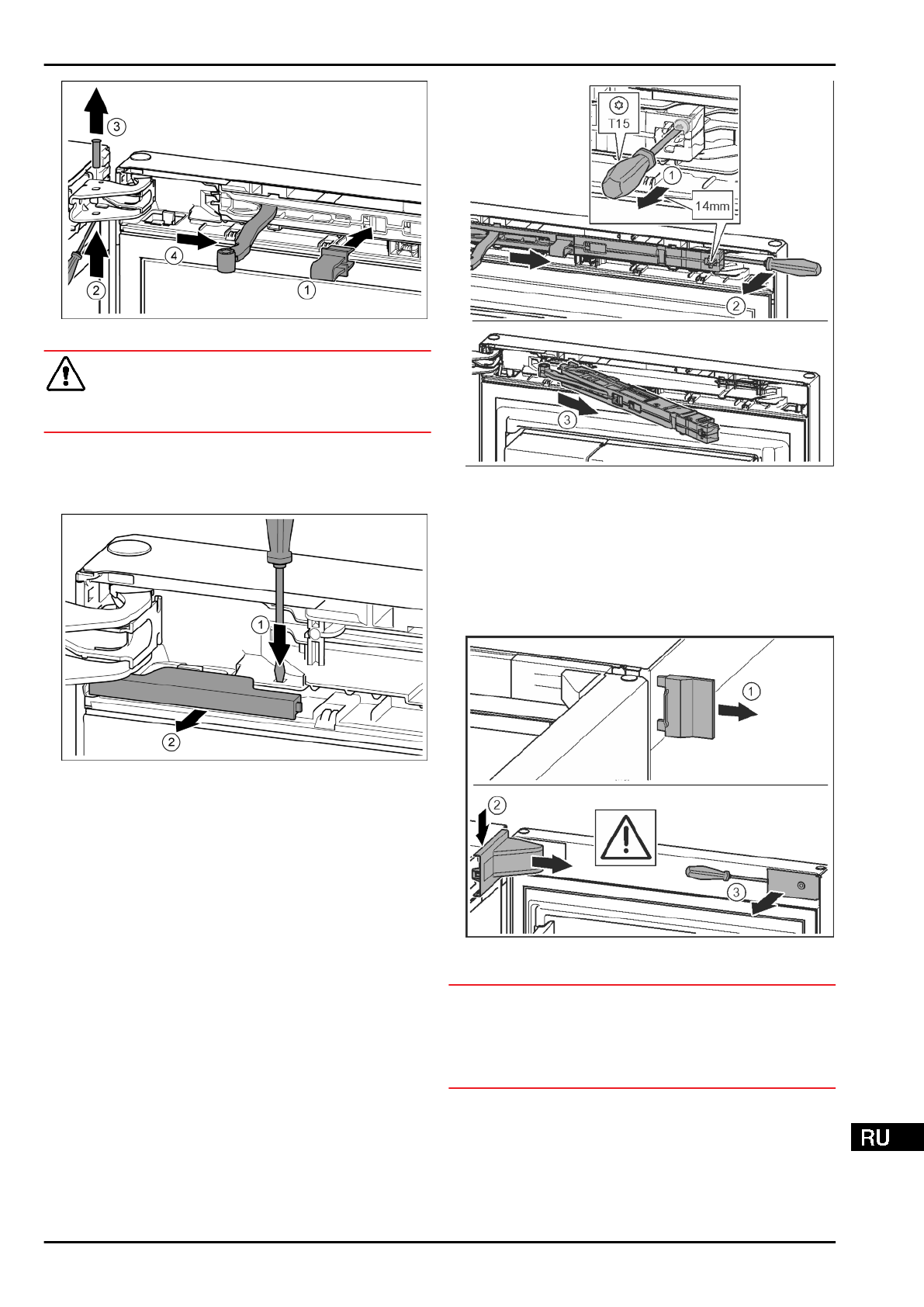 3

4

2

1

T15

1

14mm

2

3

1

2

1

2

3

RU