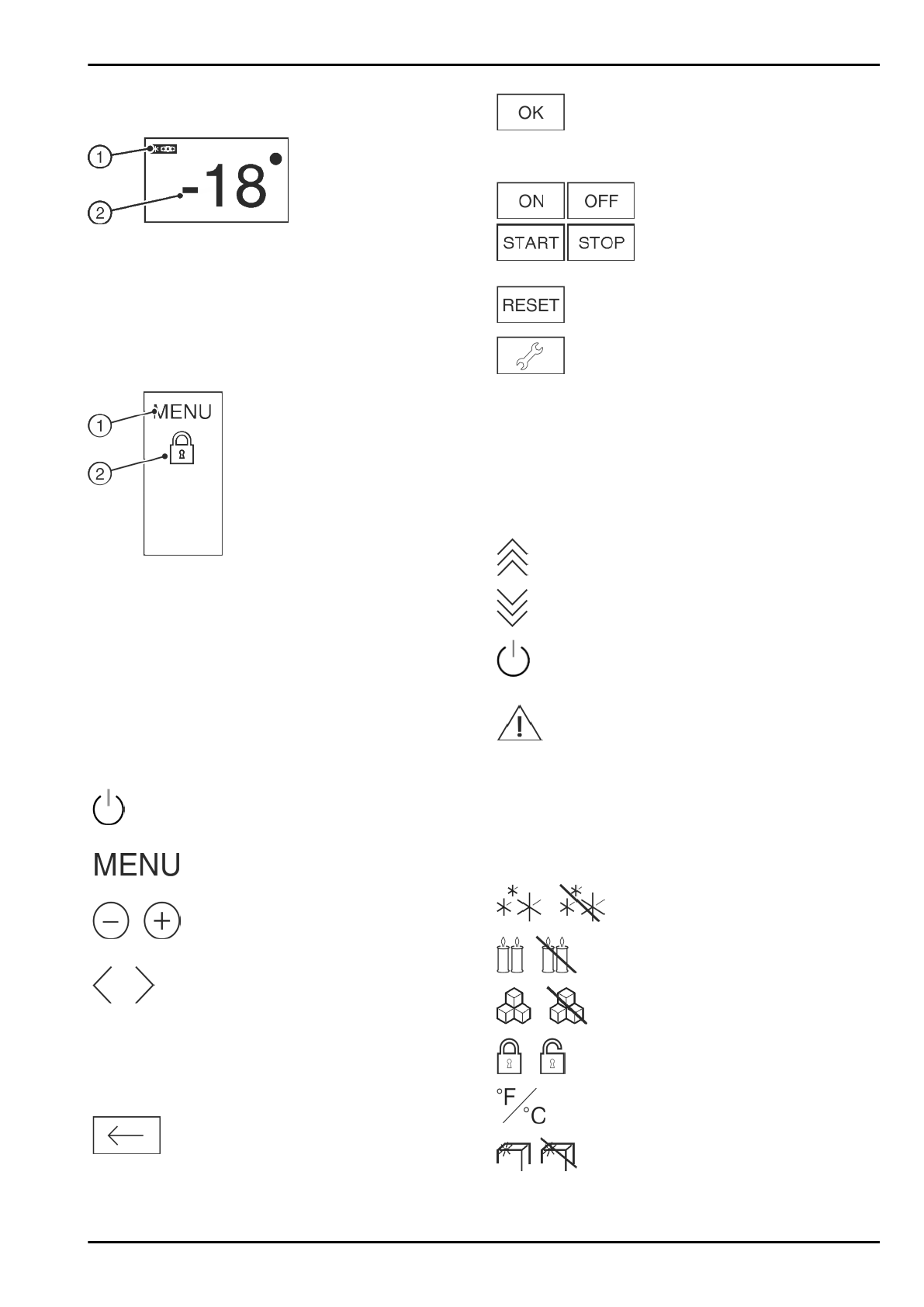 1
2
-18

1
2
MENU

MENU

OK

ON
OFF
START
STOP

RESET

°F
°C