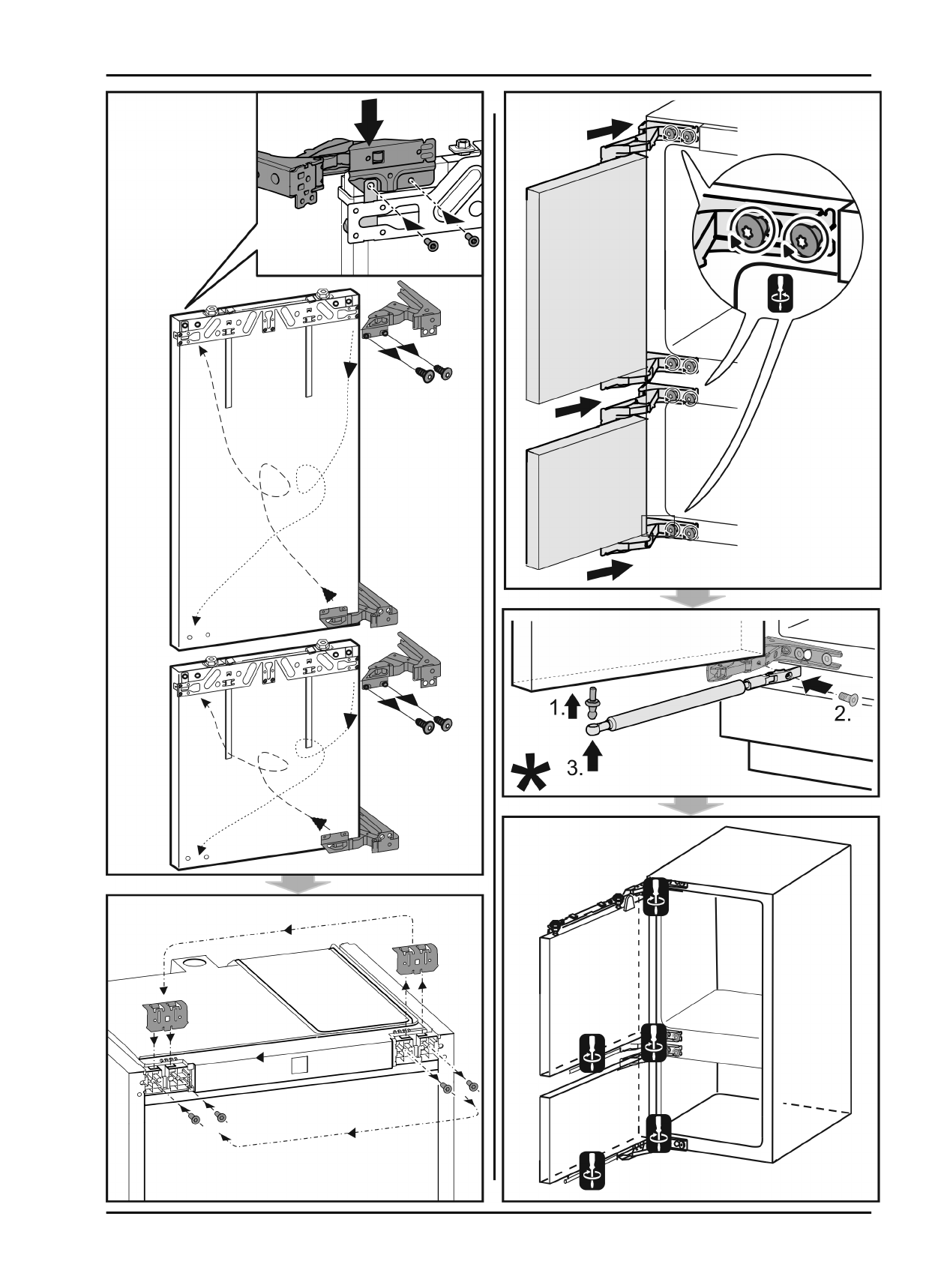 1.
2.
3.
*