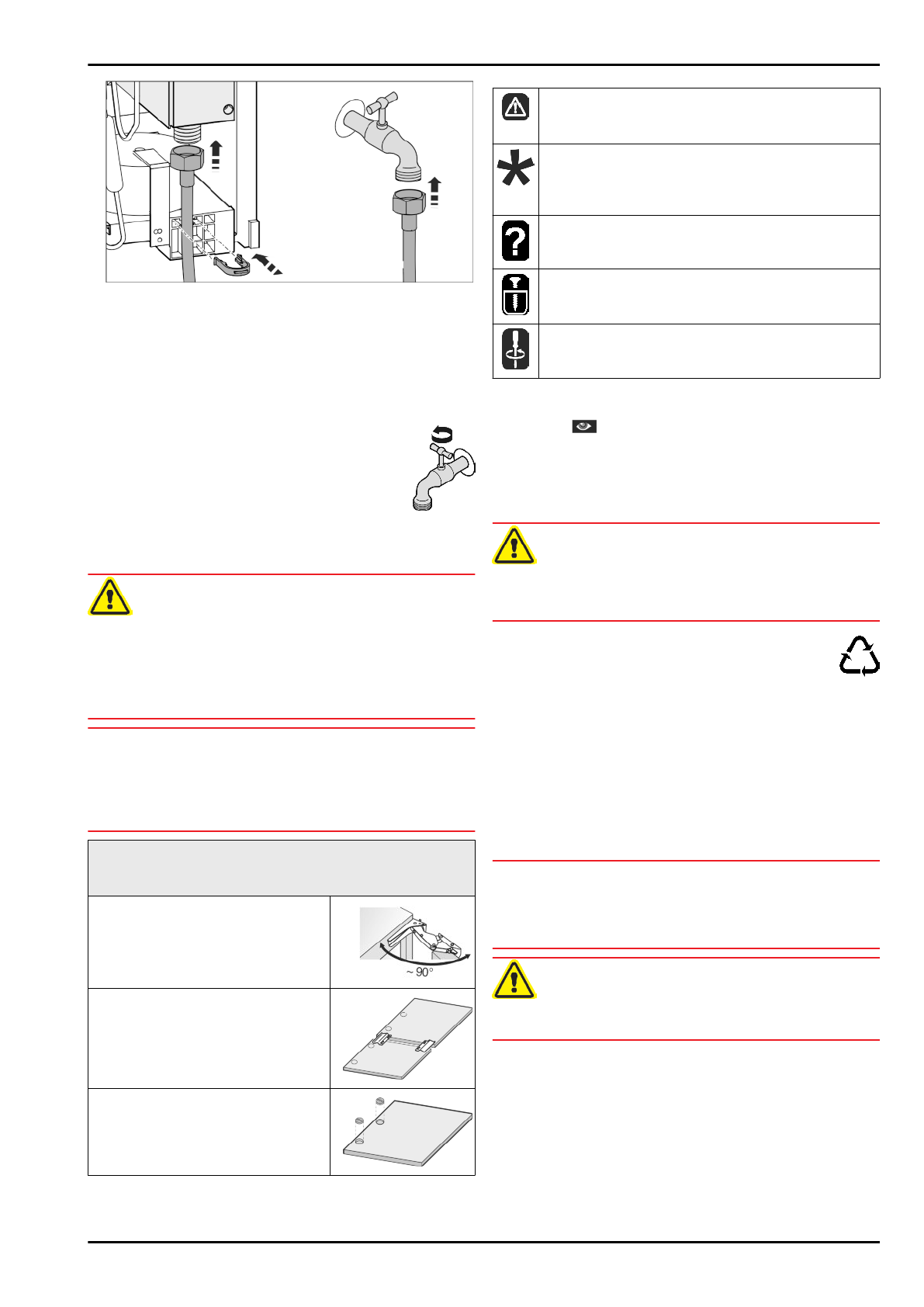 ~ 90°