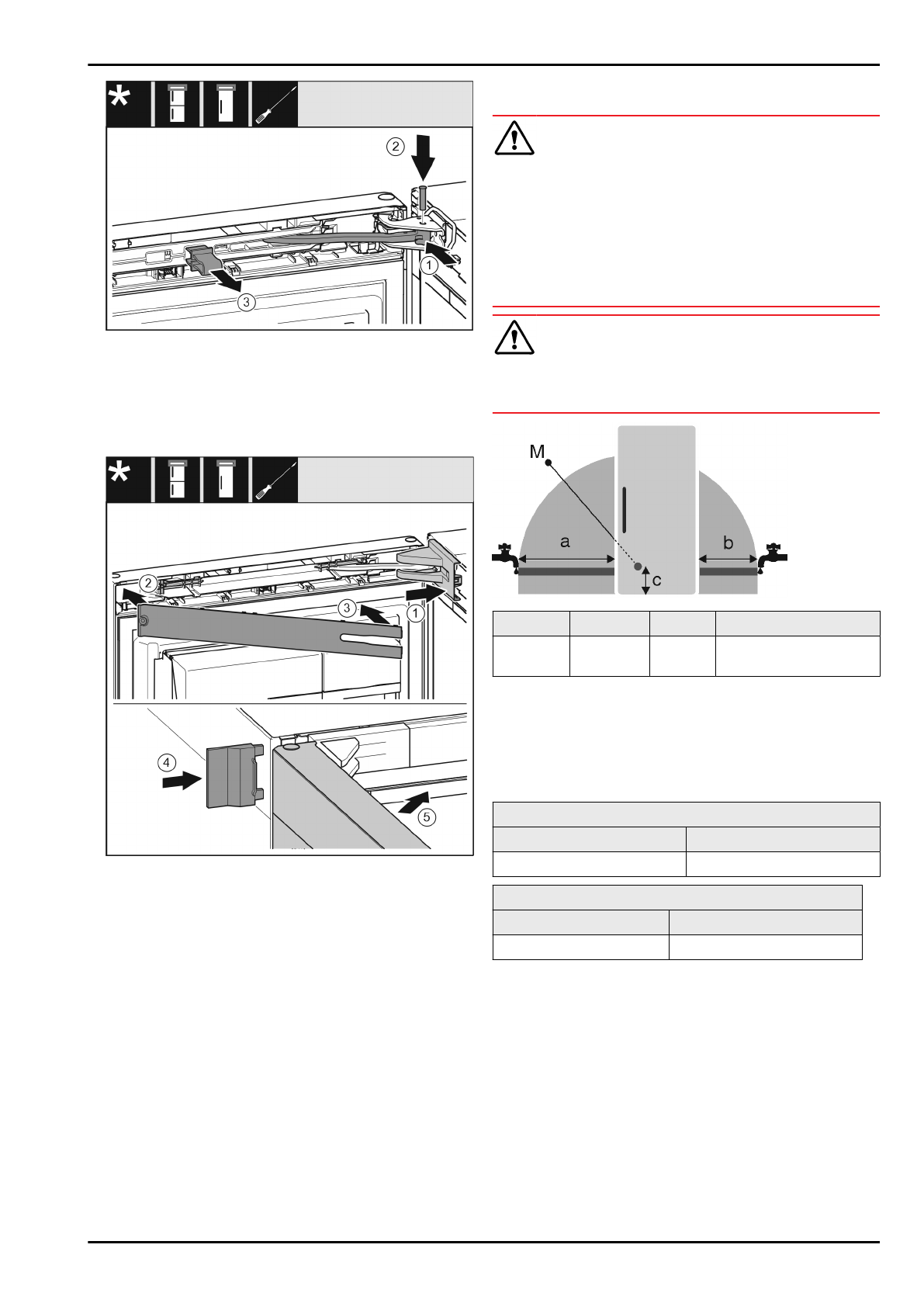 *

②
①
③

*

②
③
①
④
⑤

M
a
b
c