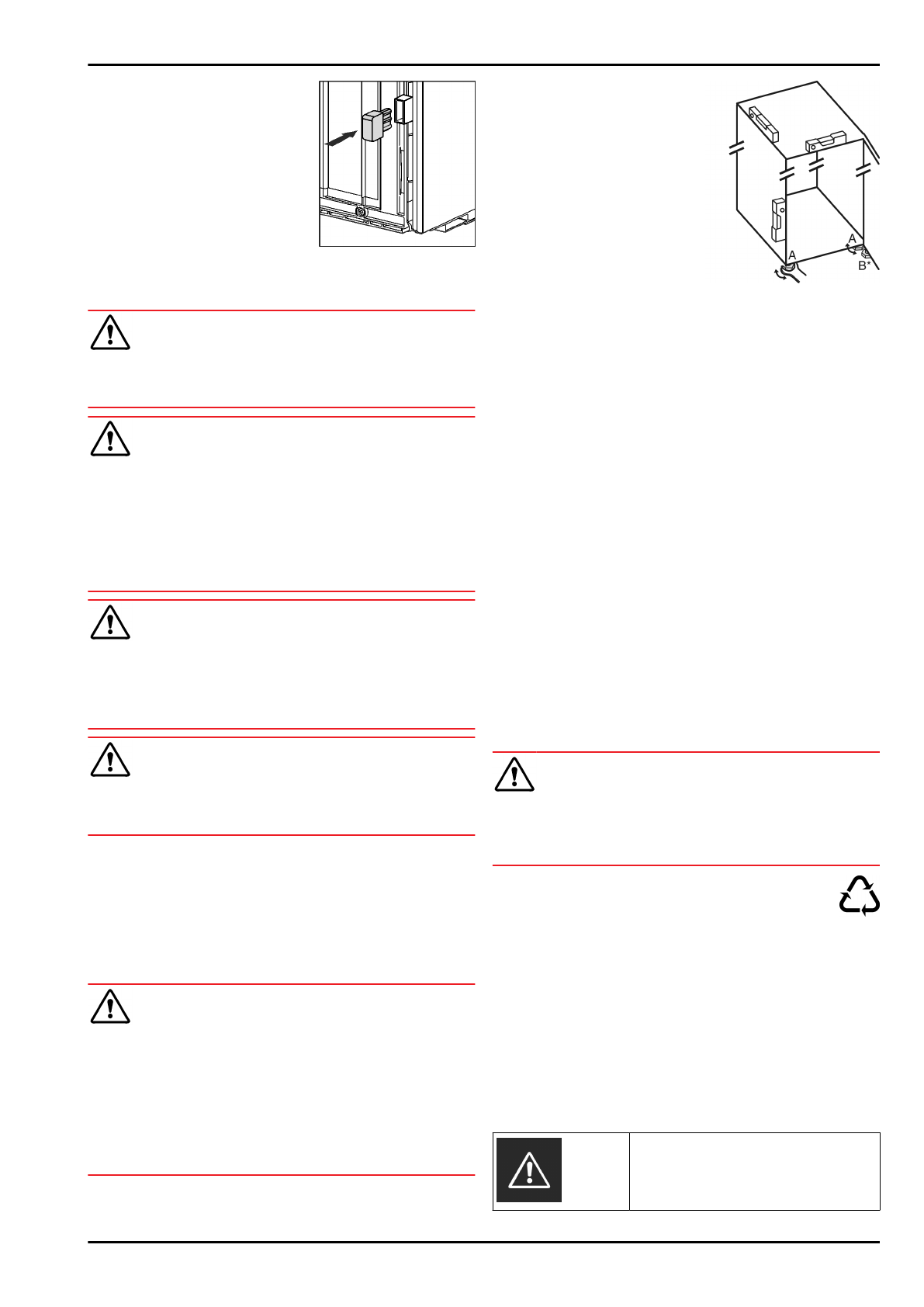 A

A

B*