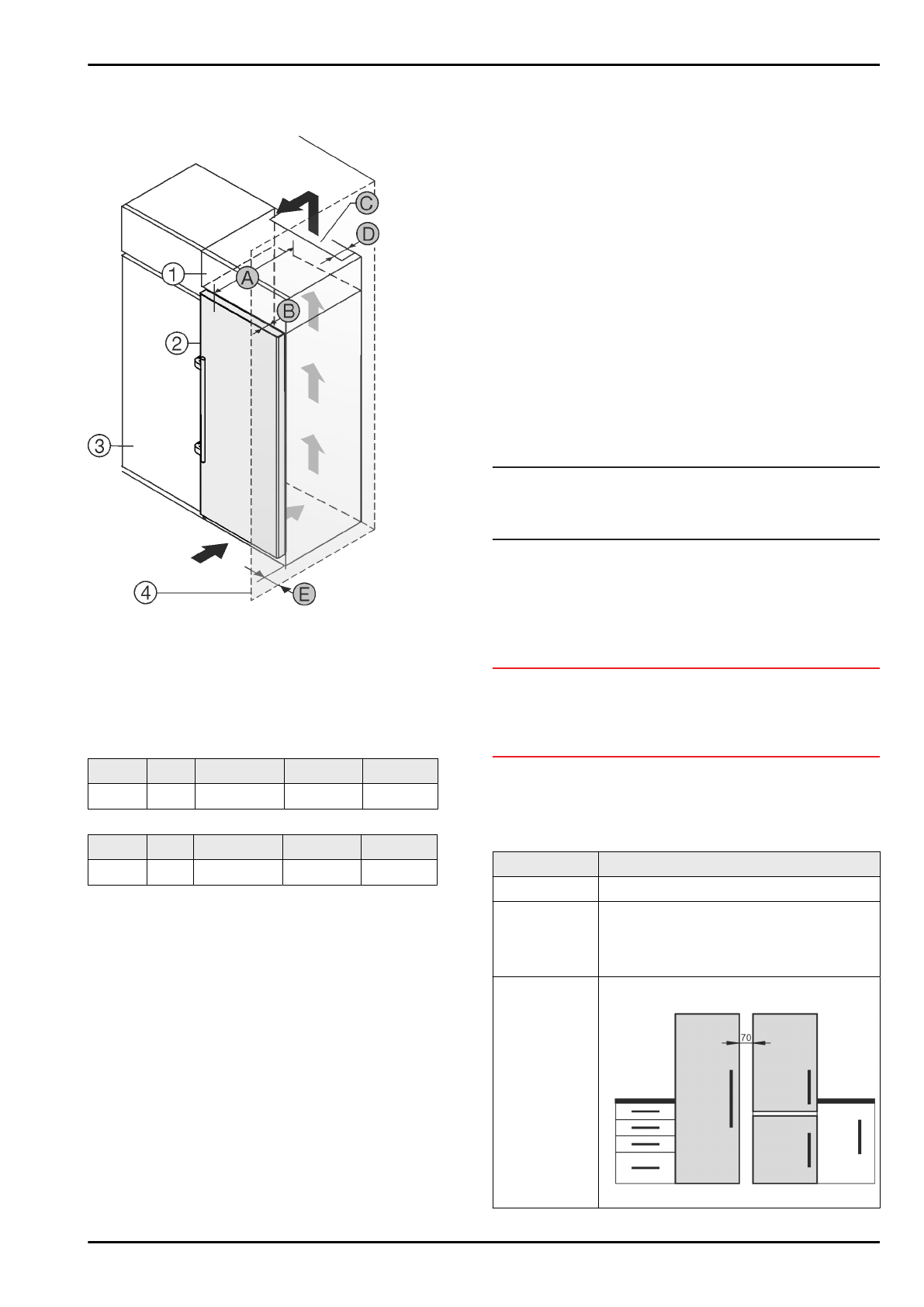 C

D

1

A

B

2

3

4

E

70