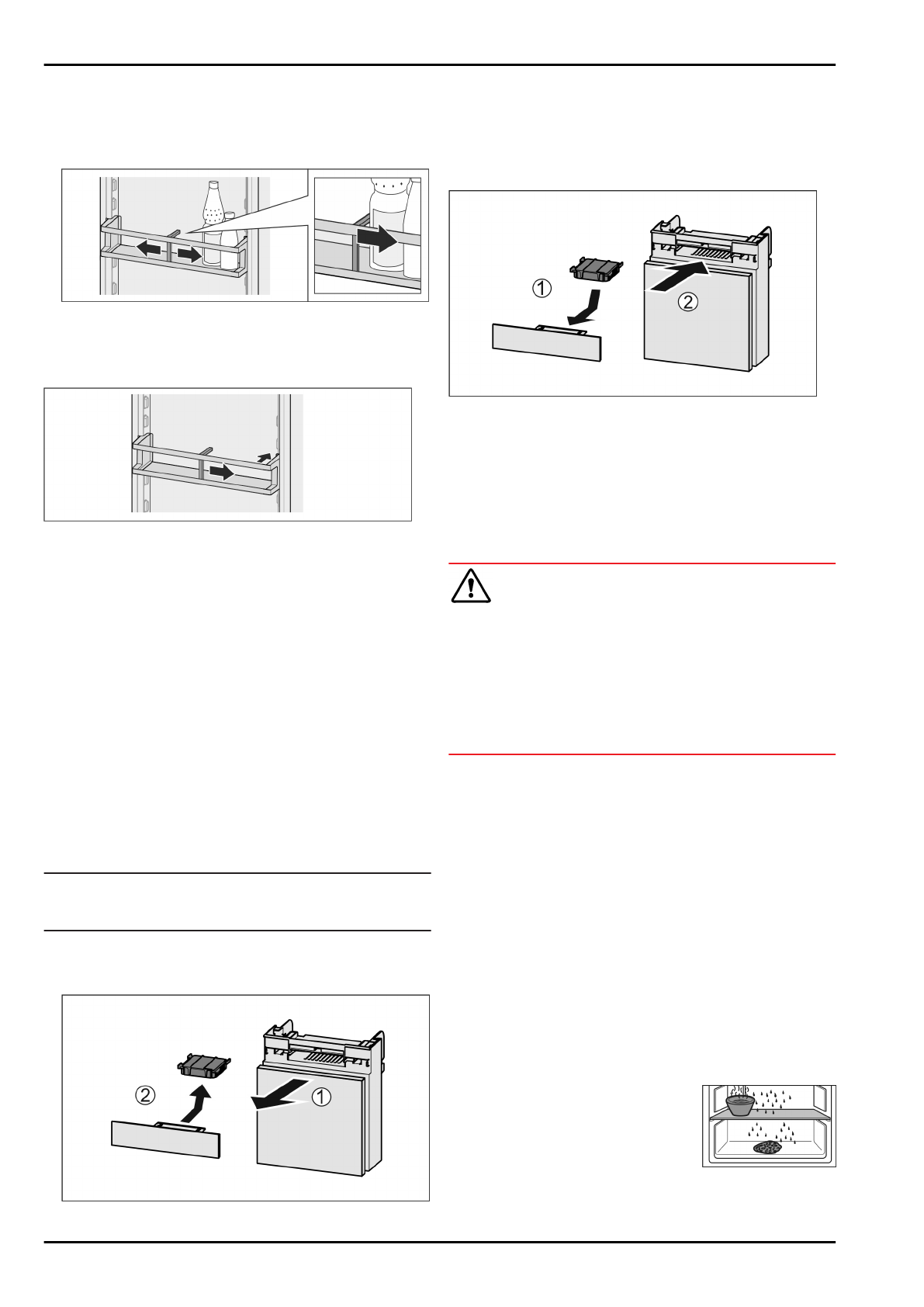 ①

②

②

①