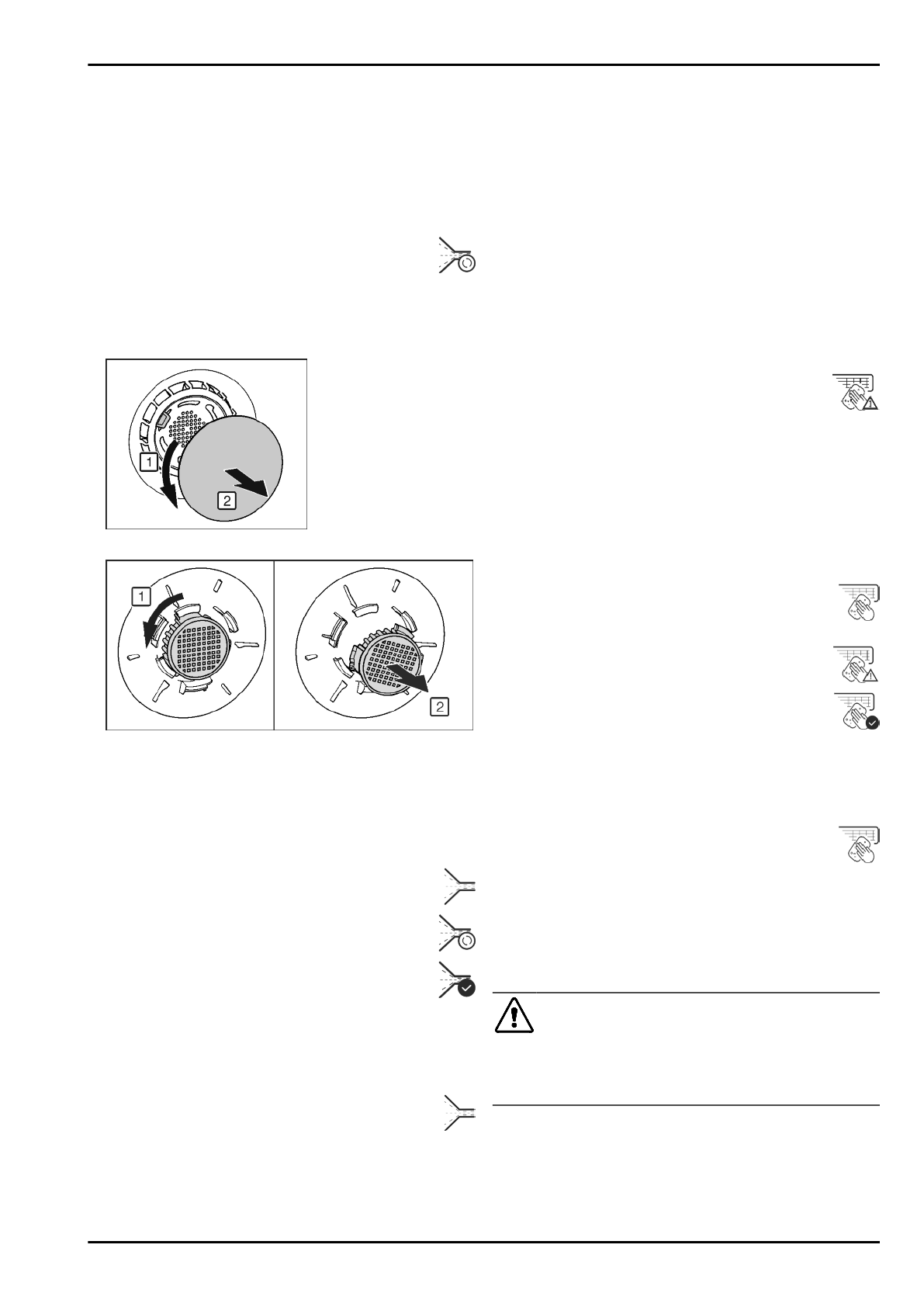 1

2

1

2