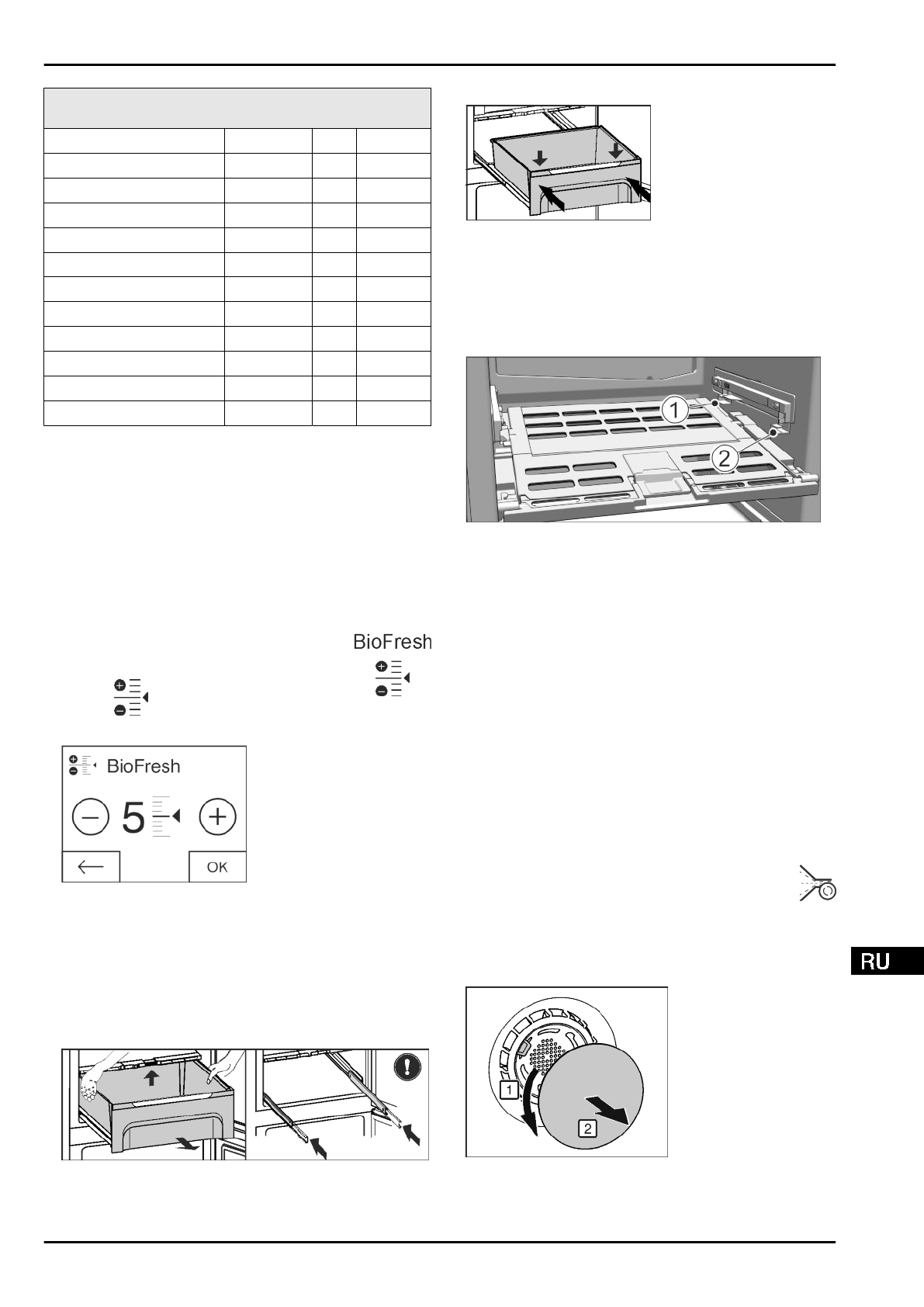 BioFresh

BioFresh

5

OK

1

2

RU

1

2