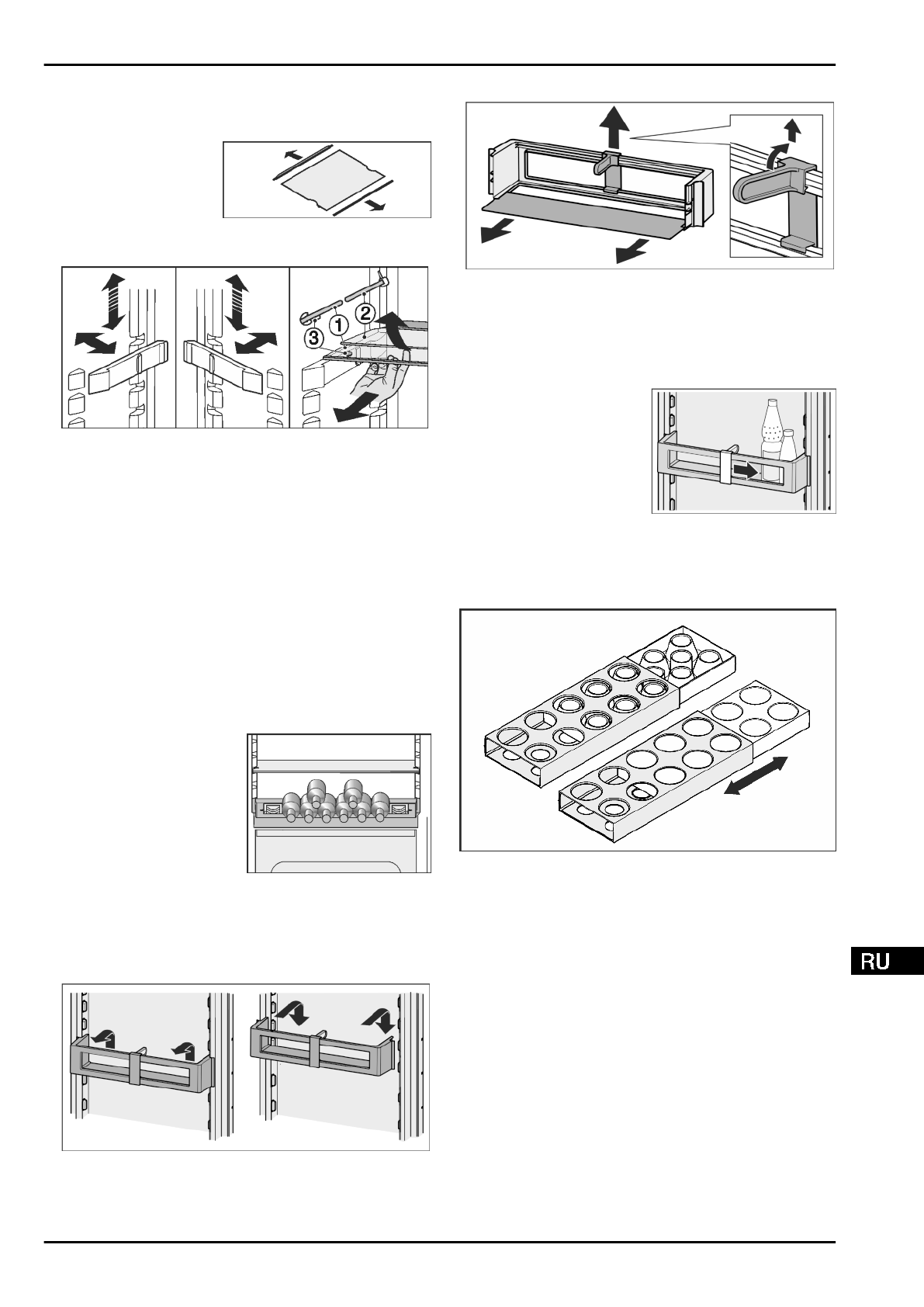 ③ ① ②

RU