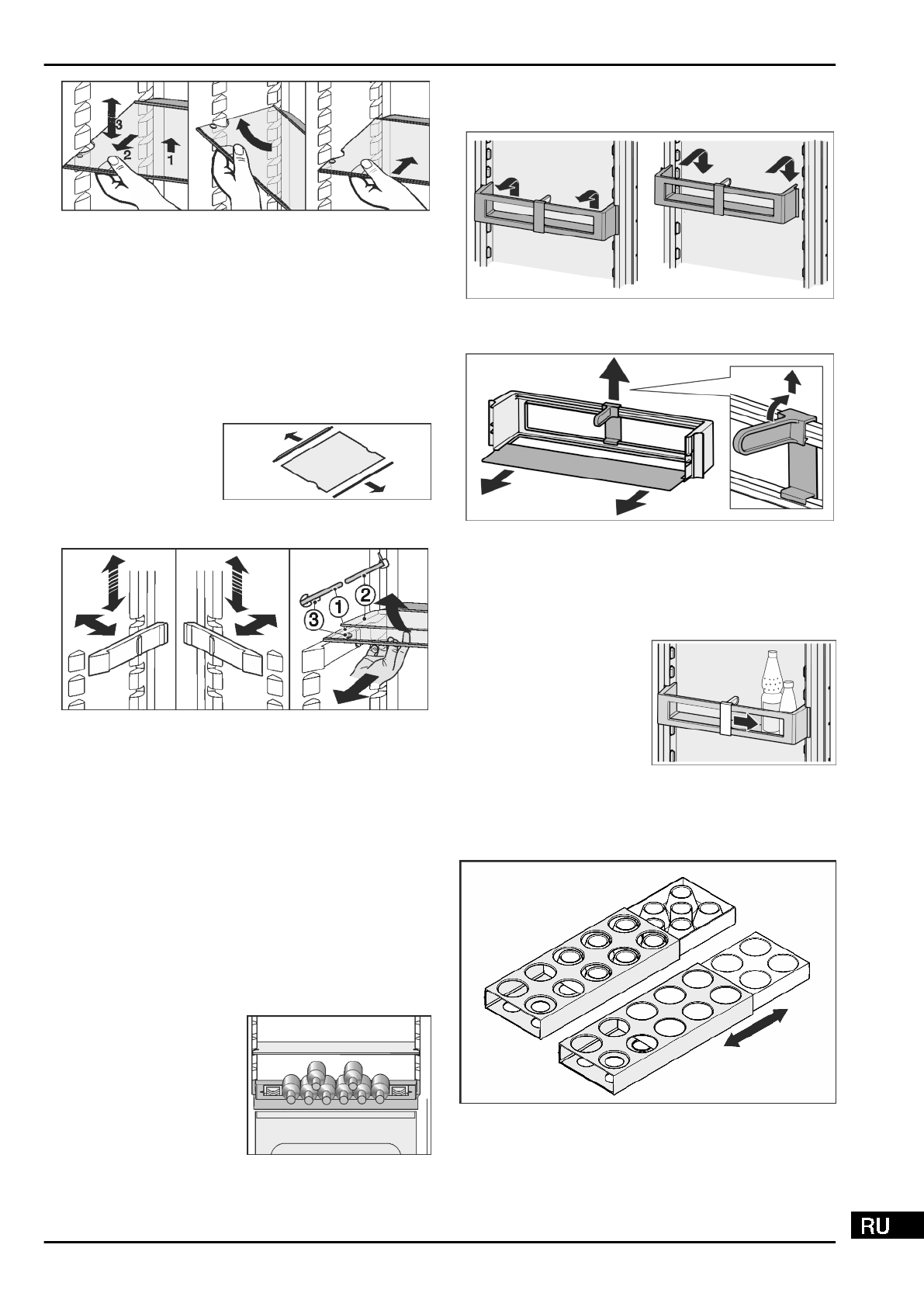 3
2
1

1
2
3

RU