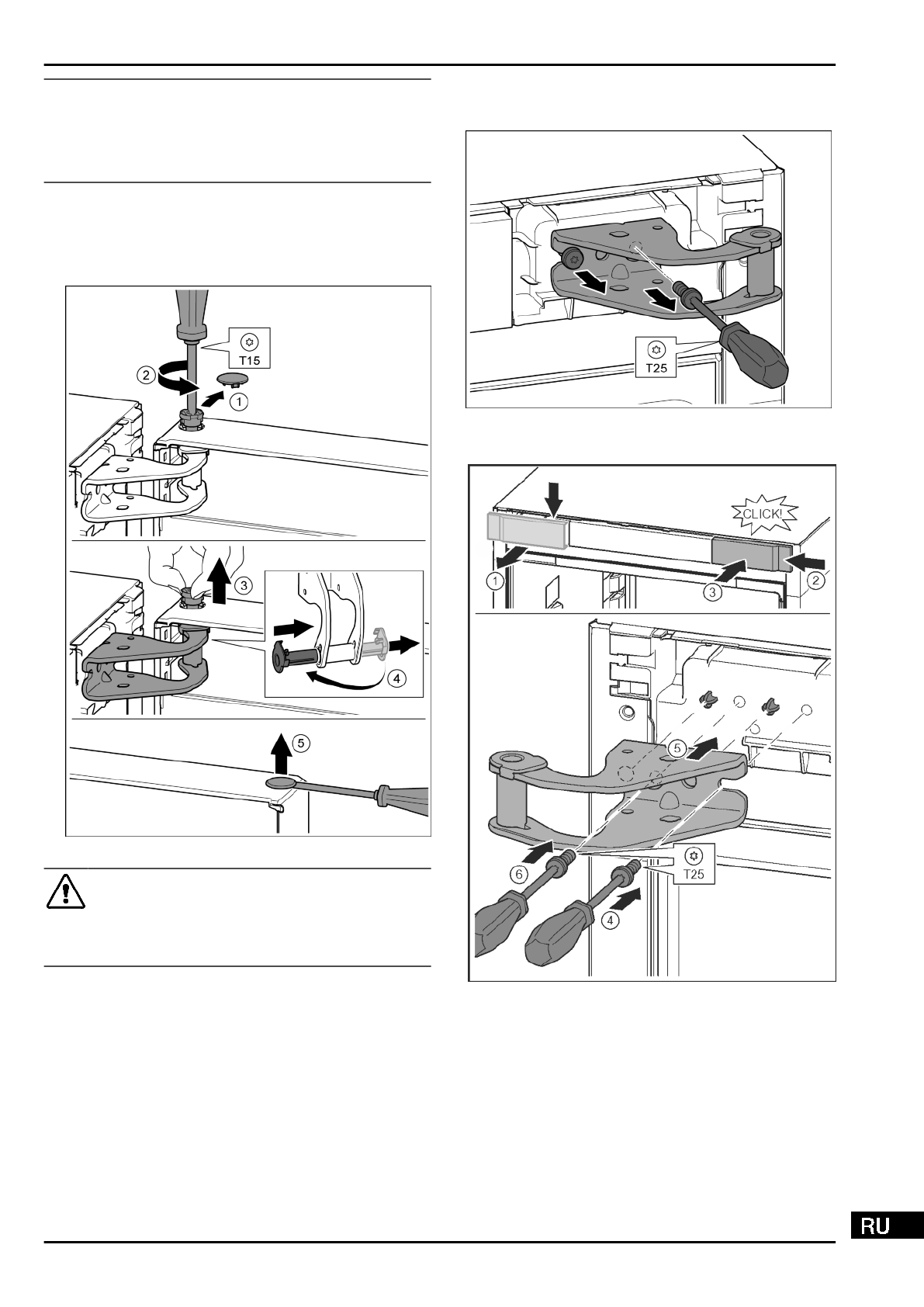 T15

2

1

3

4

5

T25

CLICK!

1

2

3

5

6

4

T25

RU