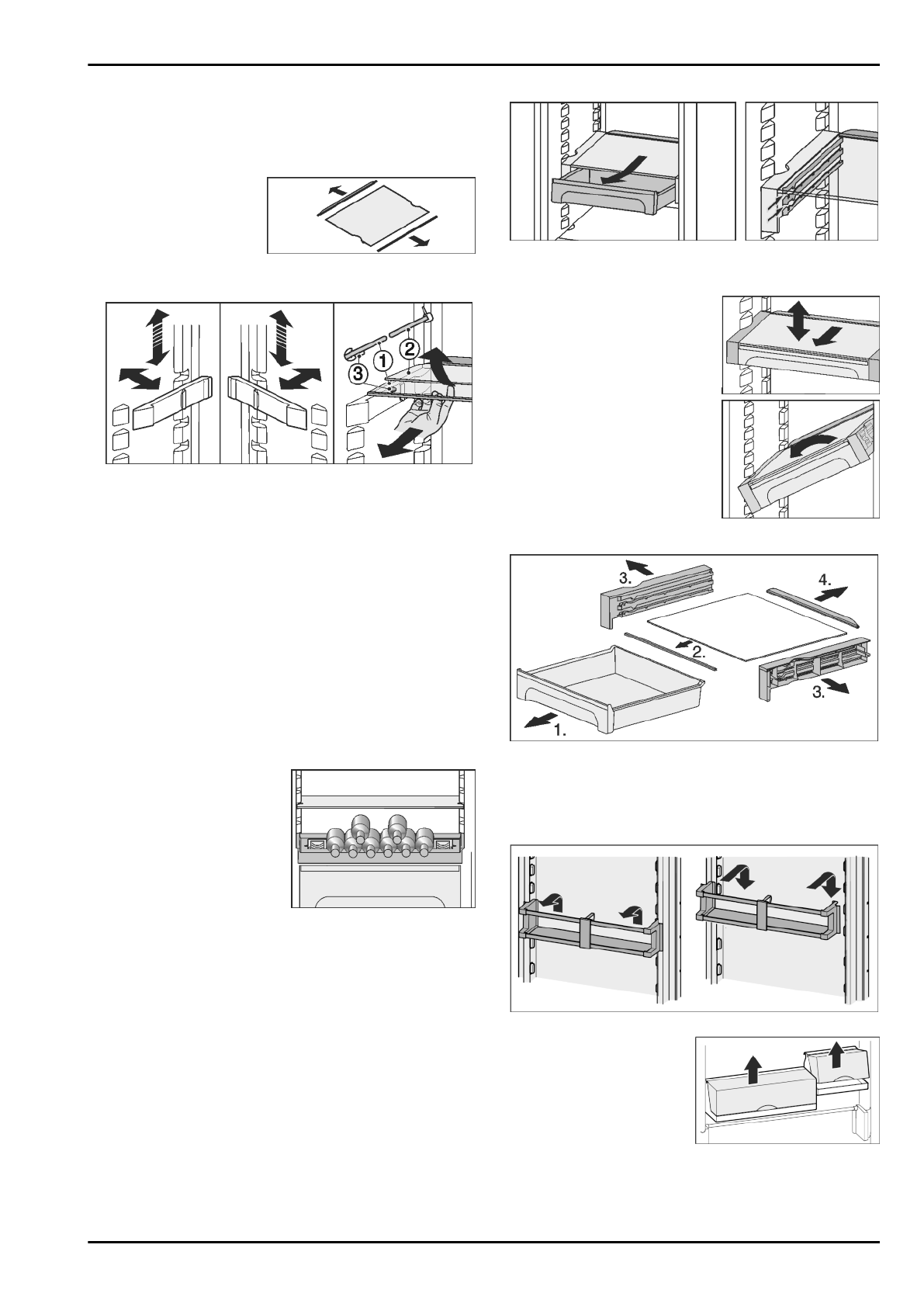 3

1

2

3.

4.

2.

3.

1.