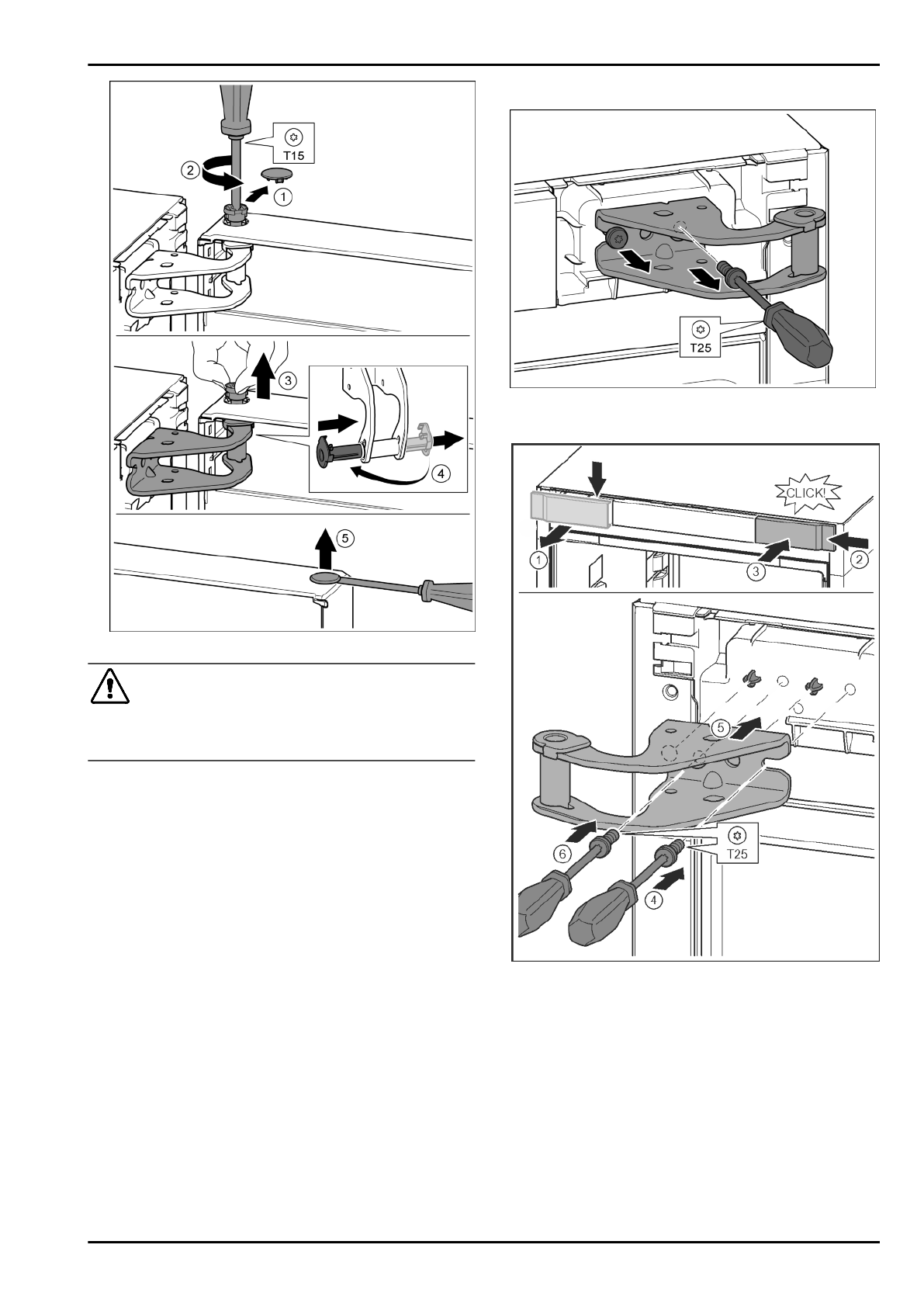 T15

2

1

3

4

5

T25

CLICK!

1

2

3

5

6

T25

4