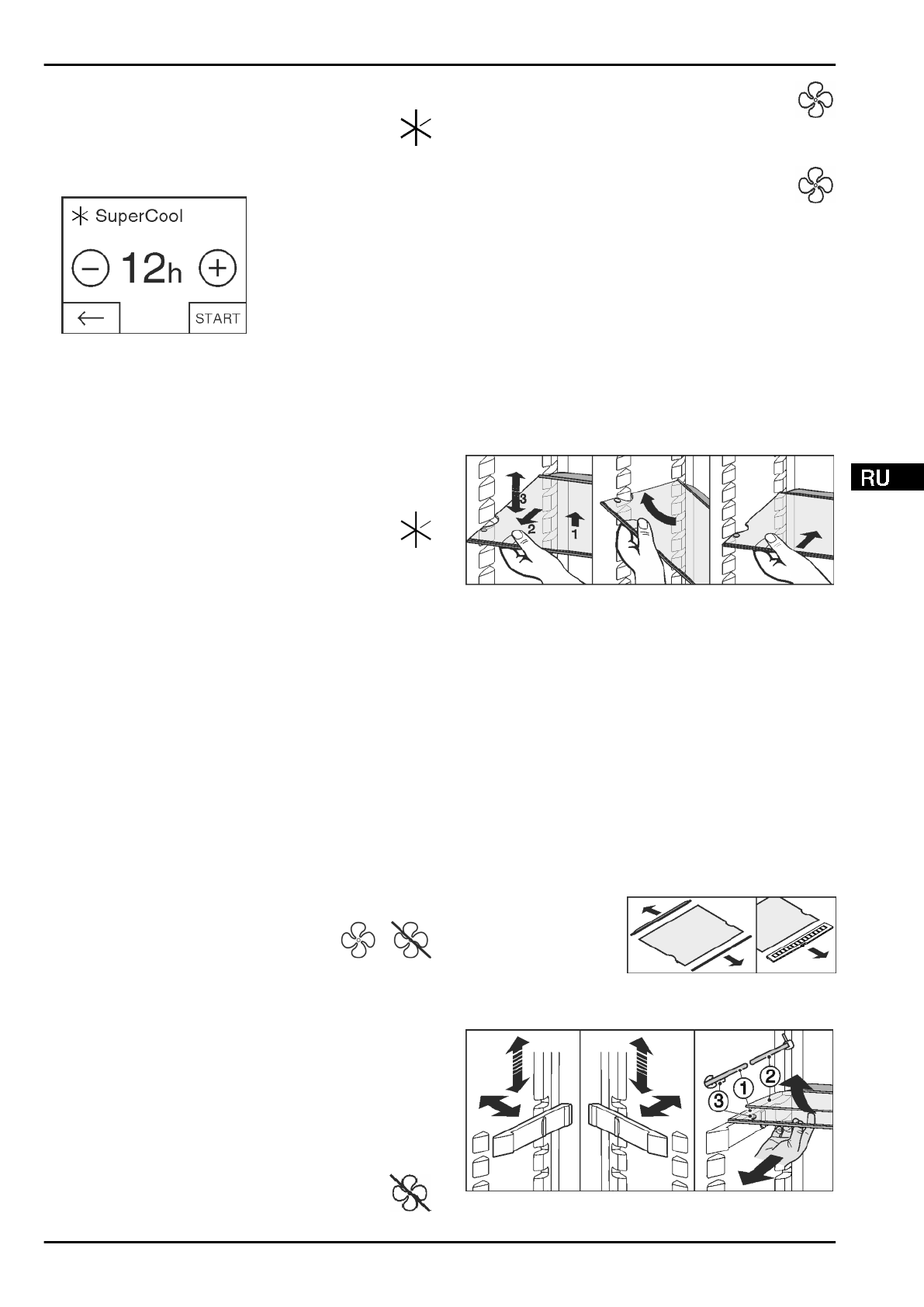 SuperCool

12h

START

RU

3

2

1

3

1

2