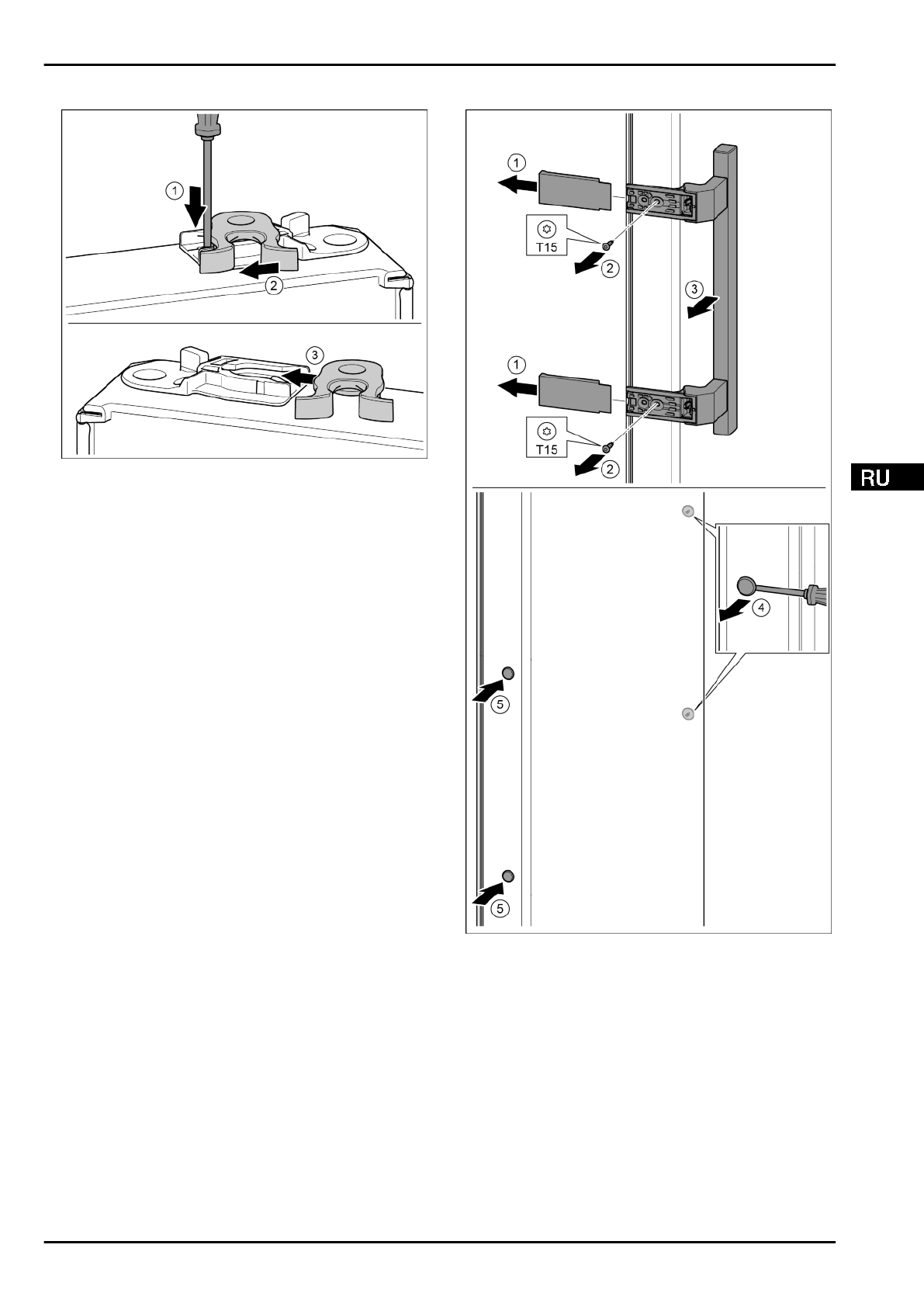 1
2
3

1
T15
2
3
1
T15
2

RU

4
5
5