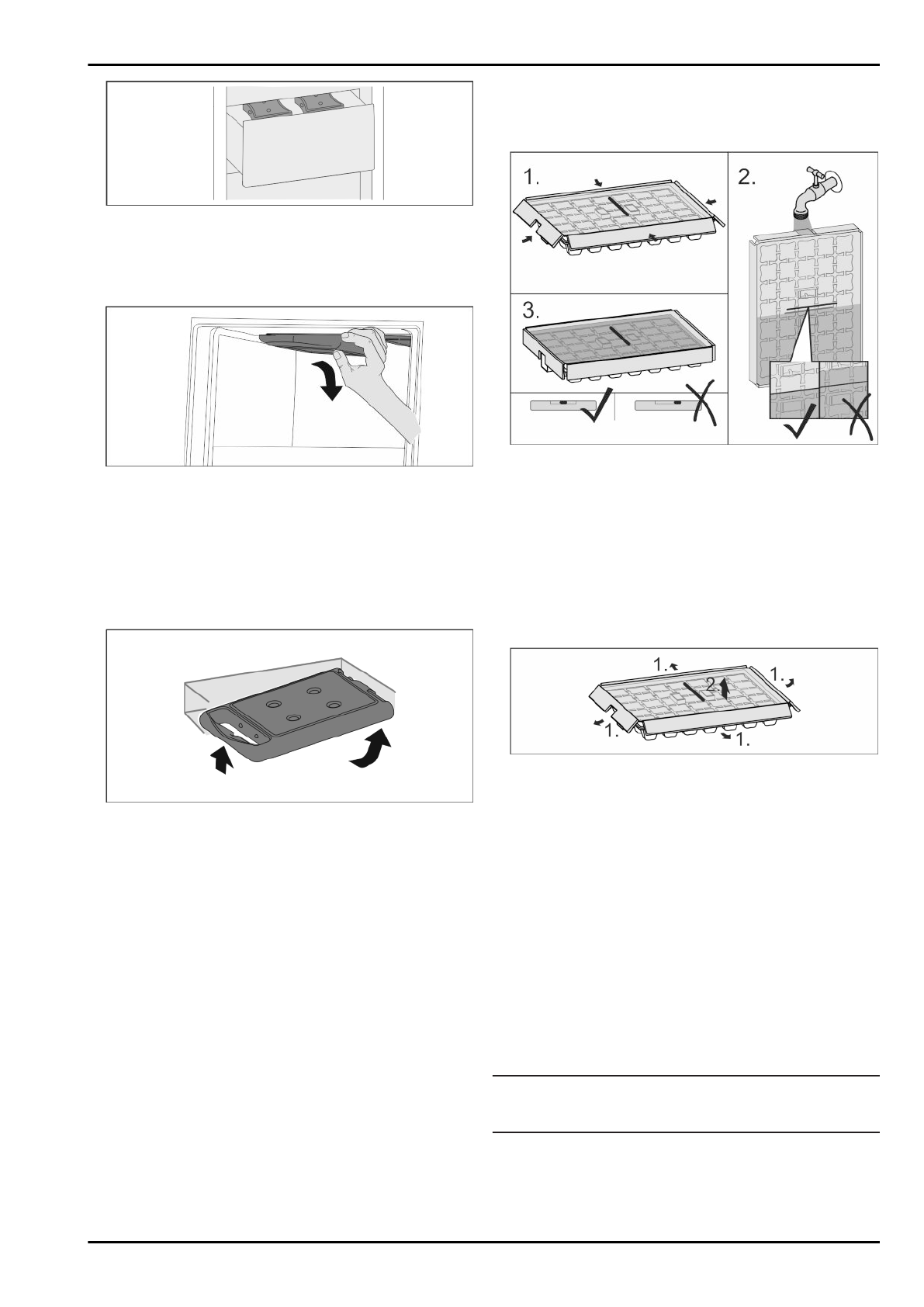 1.

2.

3.

1.

1.

2.

1.

1.