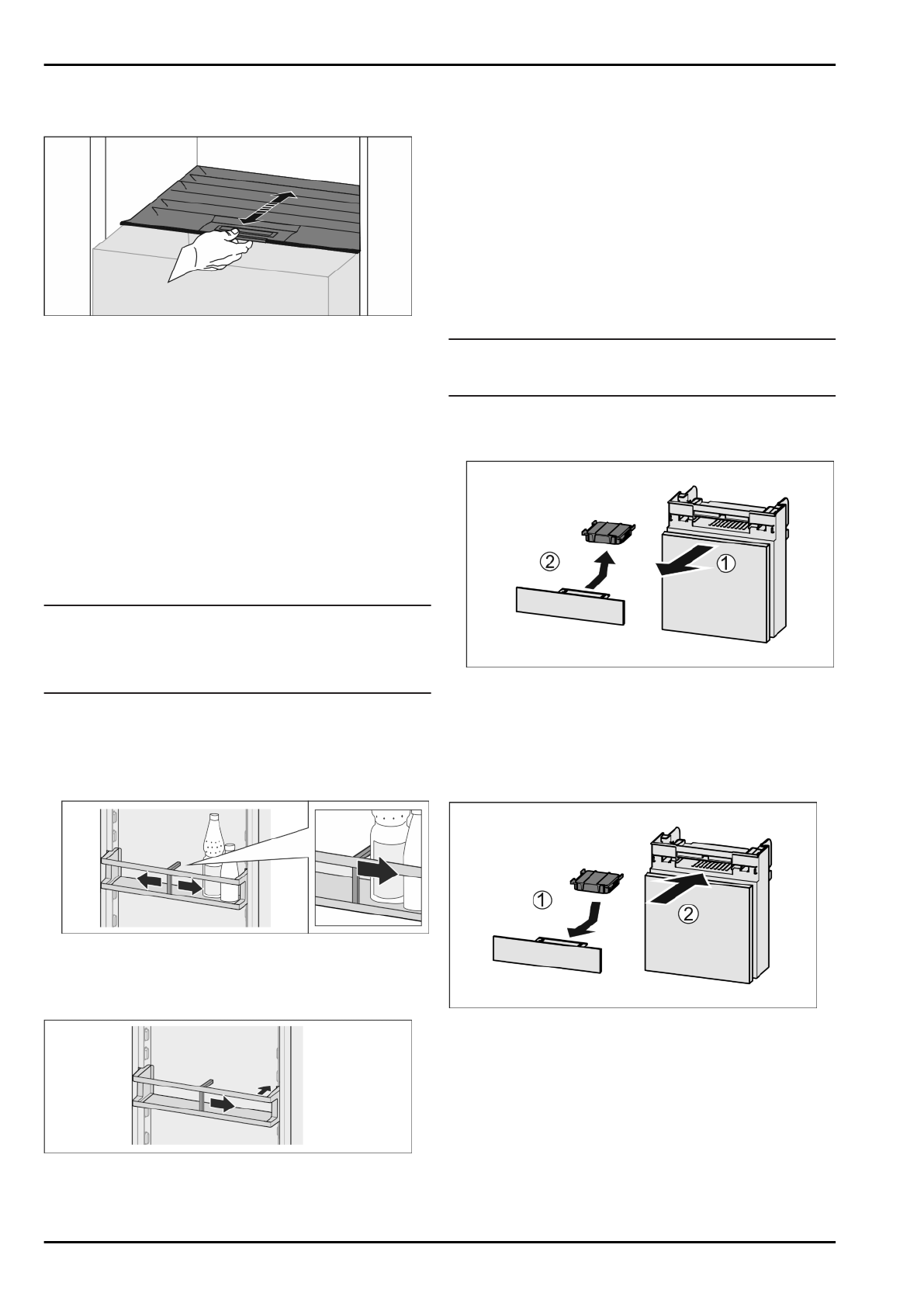 ② ①

① ②