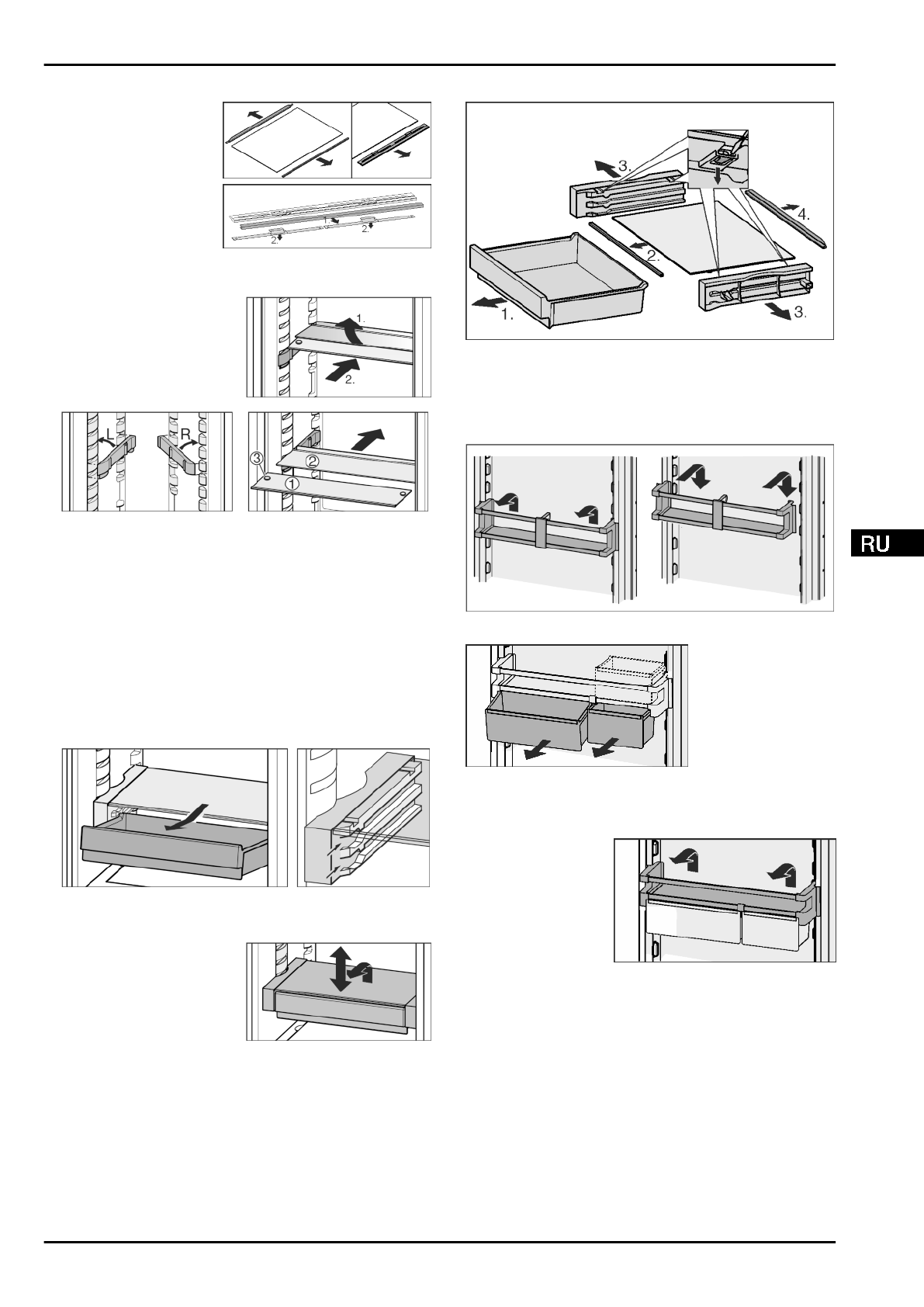 1.

2.

2.

1.

2.

L

R

③

②

①

3.

4.

2.

1.

3.

RU