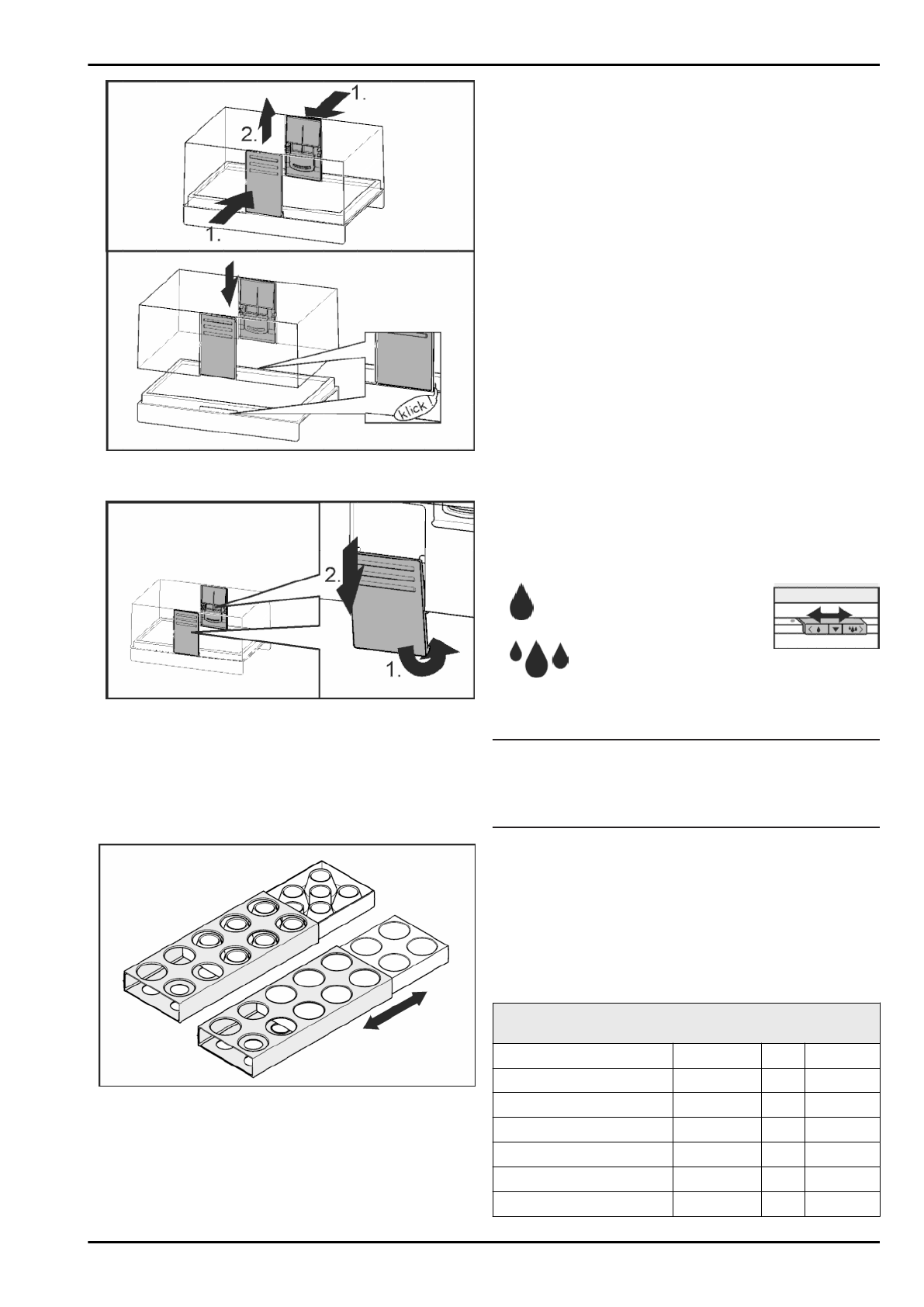 1.

2.

1.

klick !

2.

1.