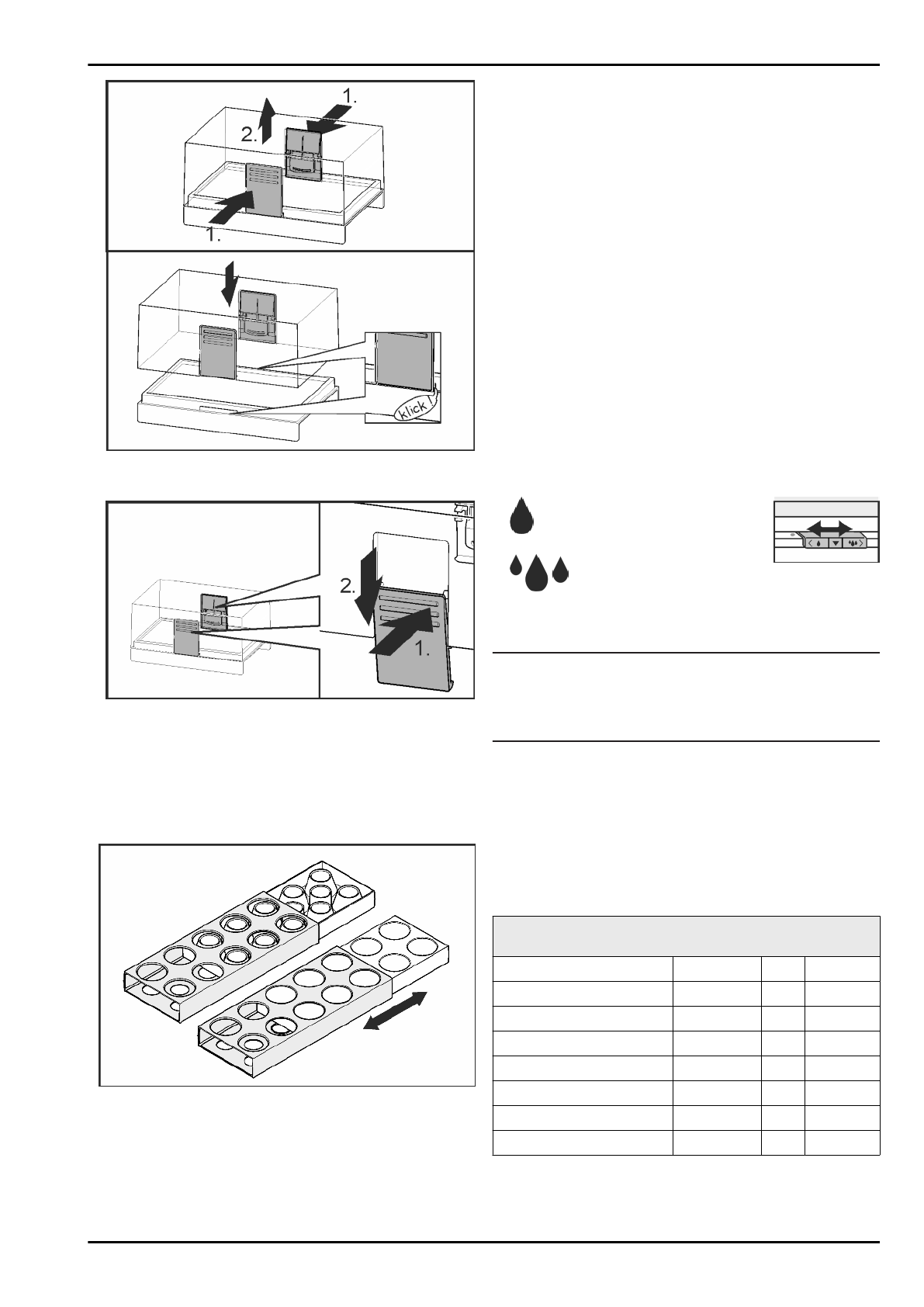 1.

2.

1.

klick

2.

1.