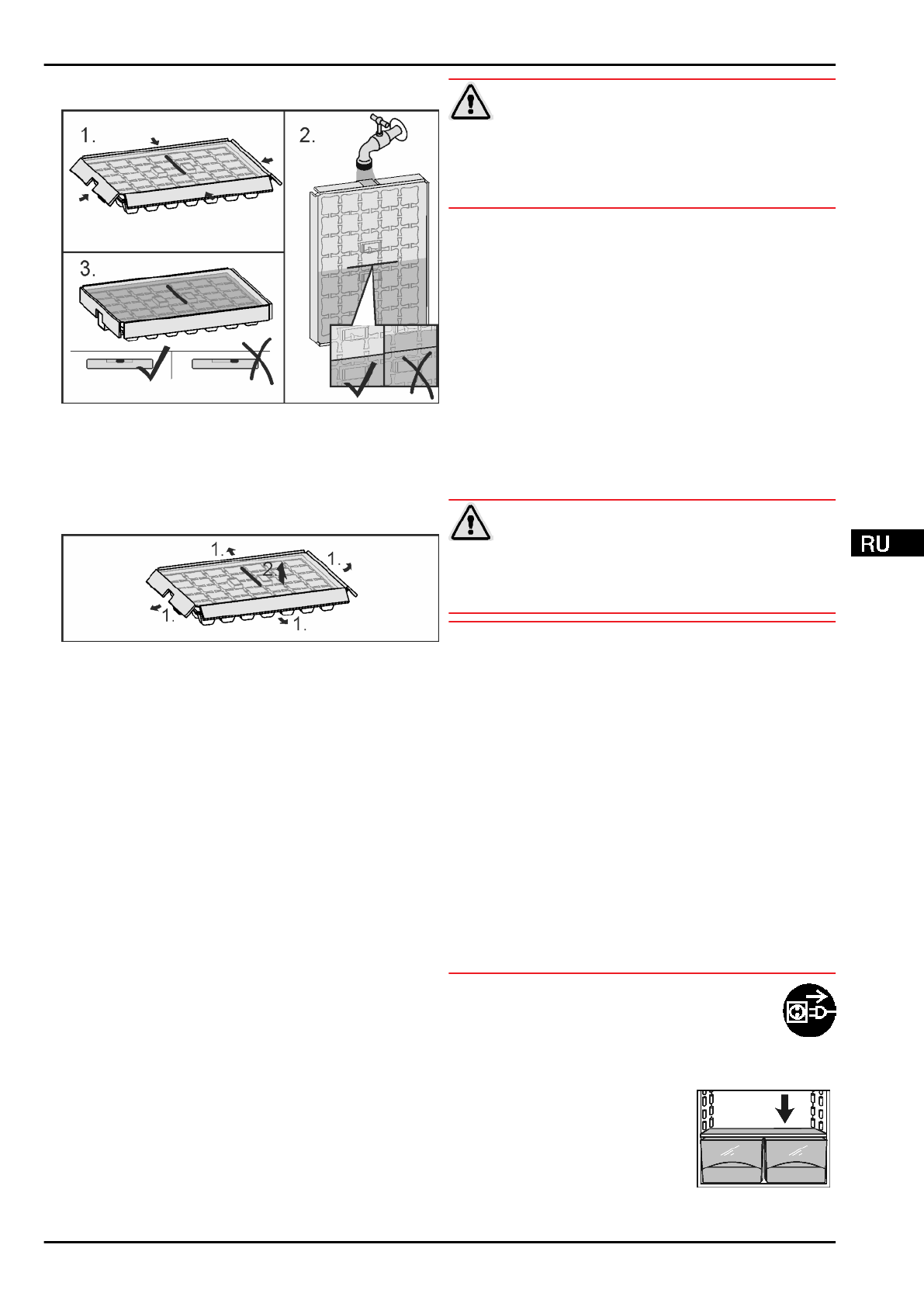 1.

2.

3.

1.

1.

2.

1.

1.

RU