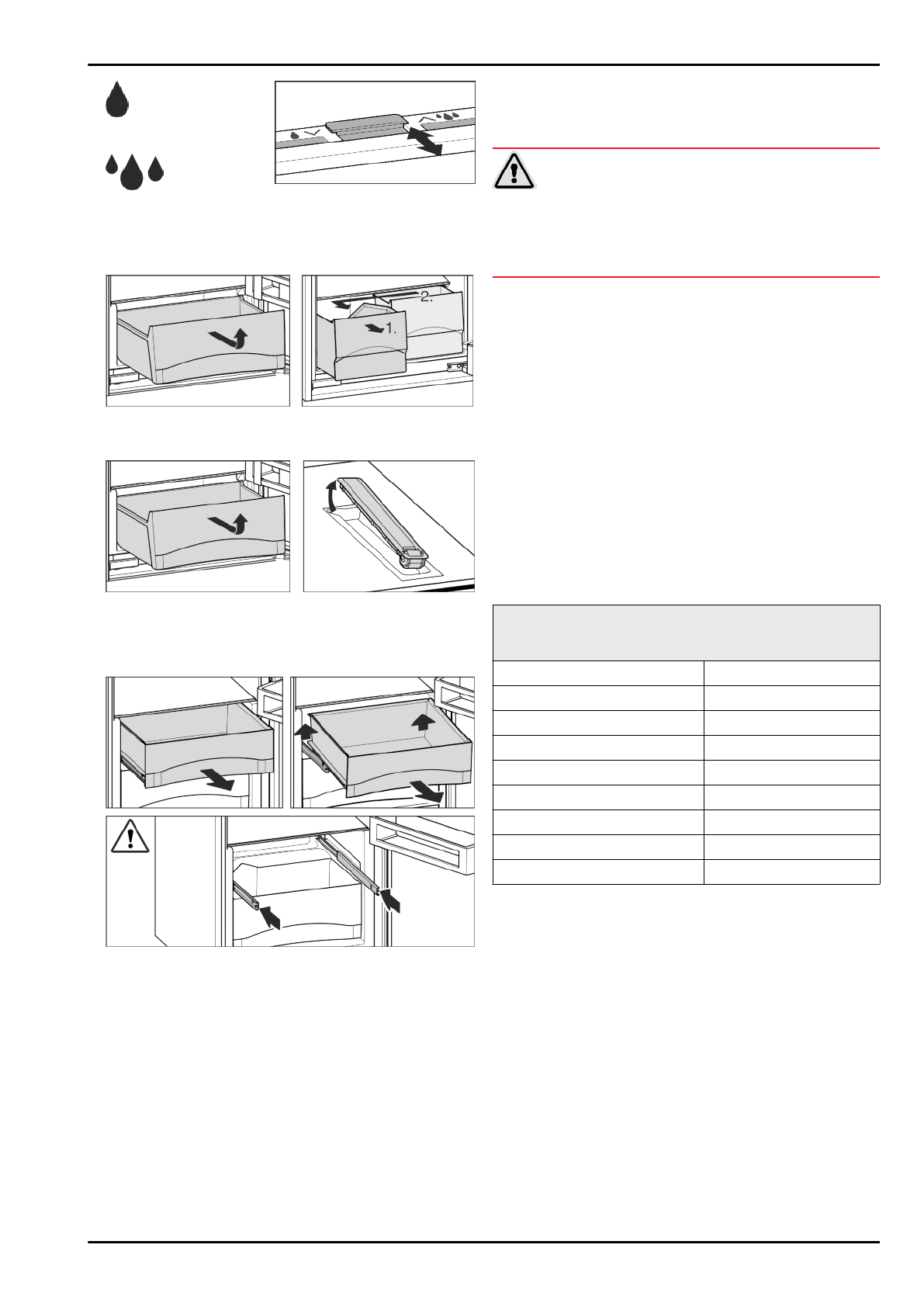 2.

1.