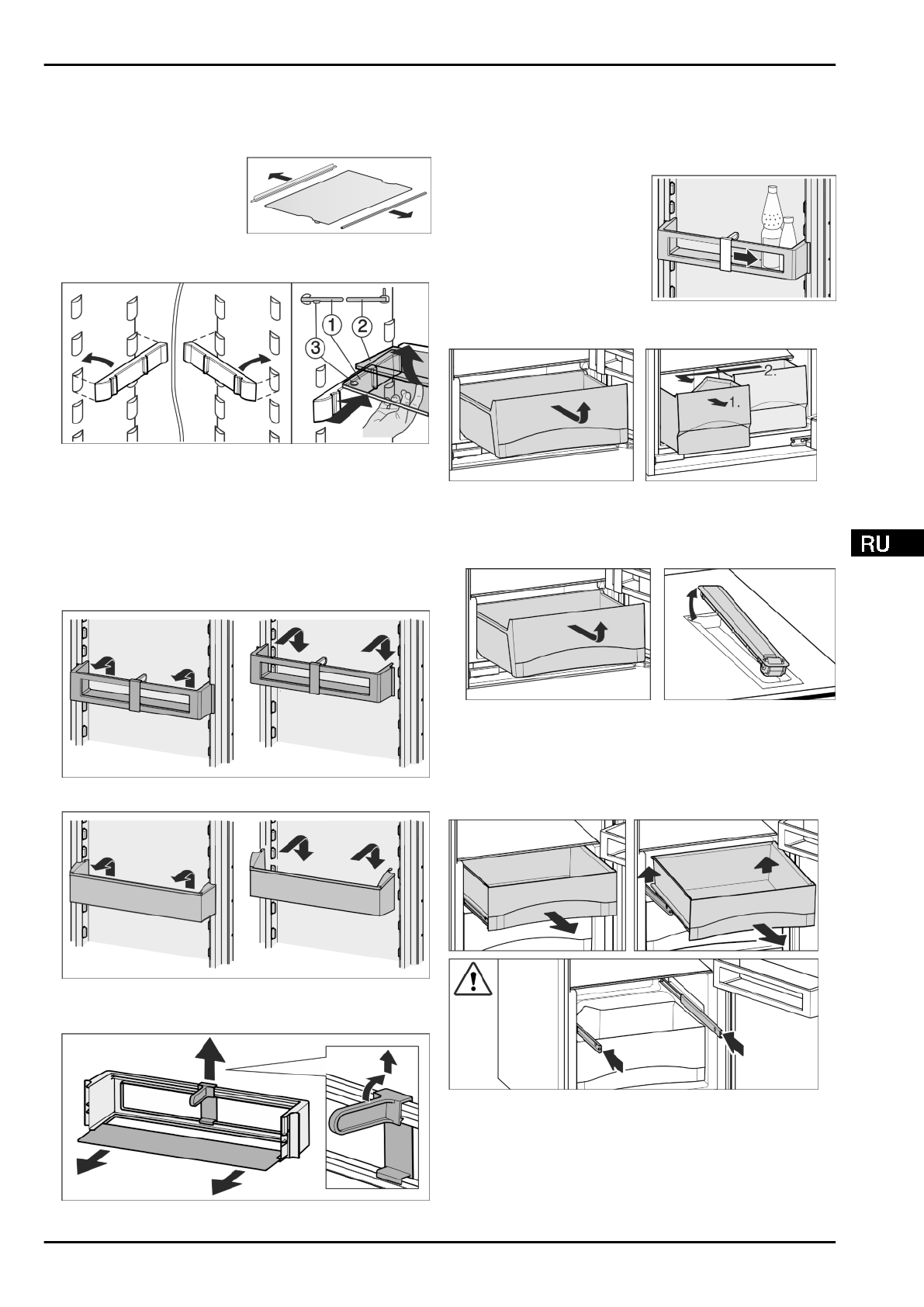 1
2
3

2.
1.

RU