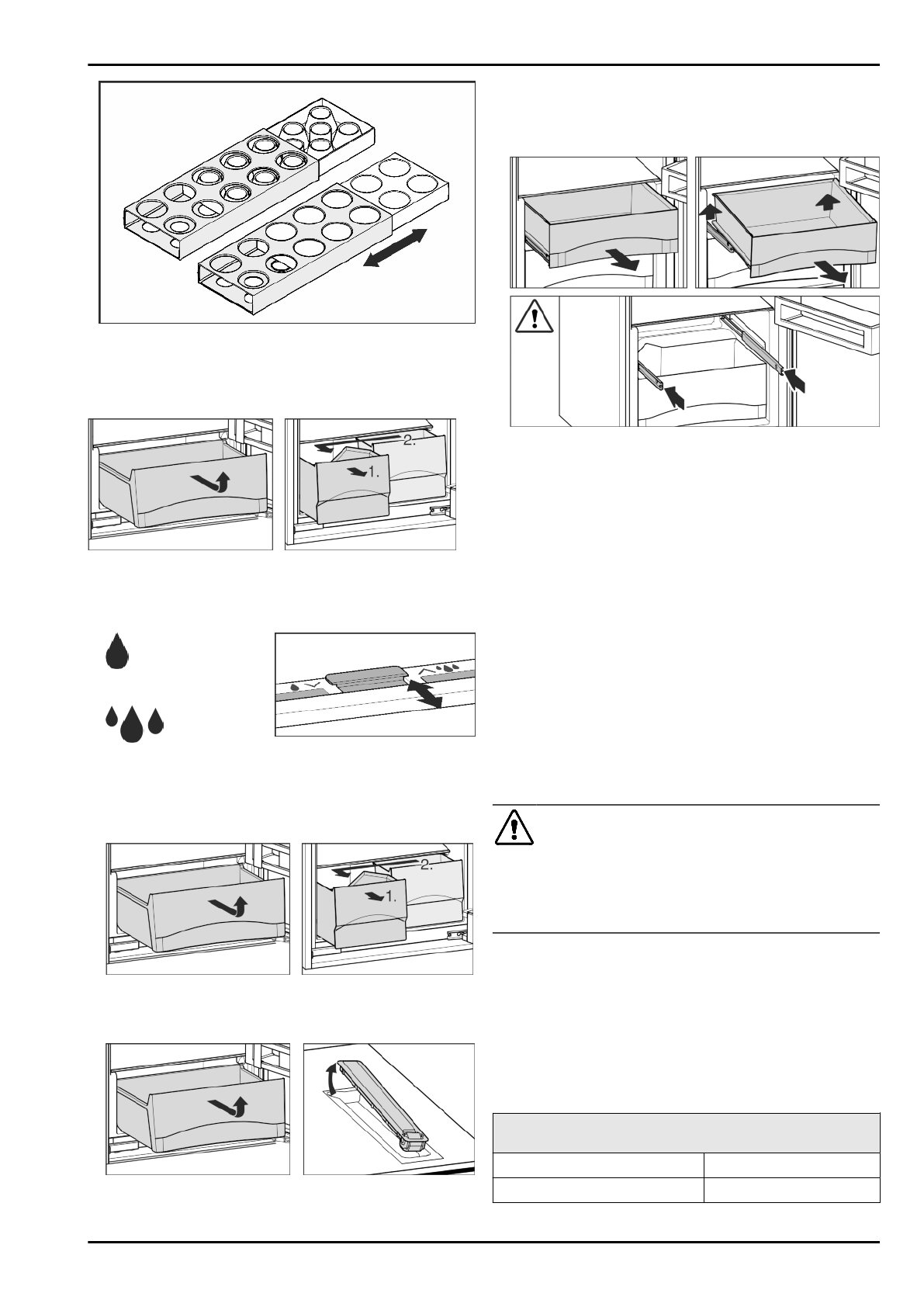 2.

1.

2.

1.