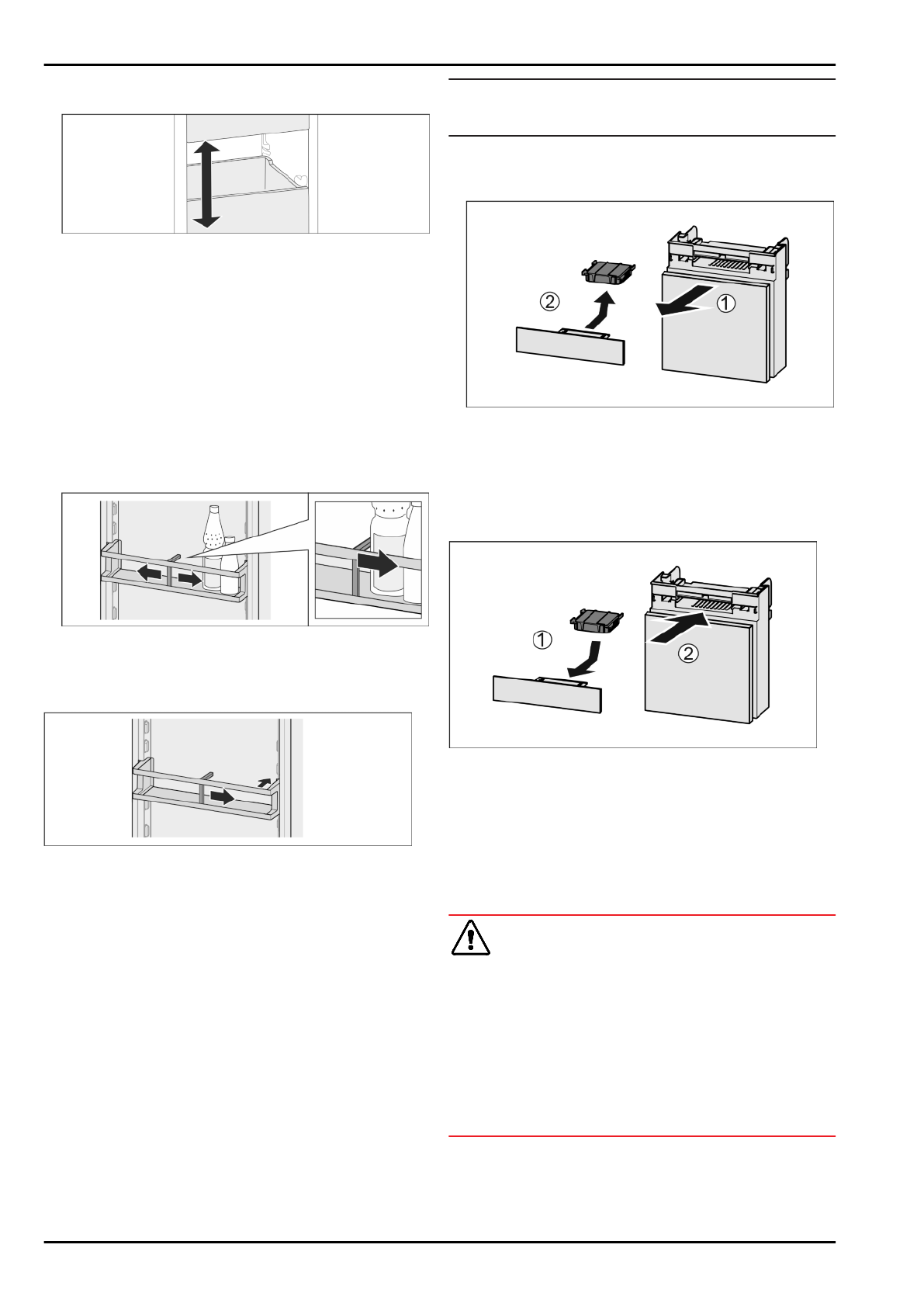 ② ①

① ②