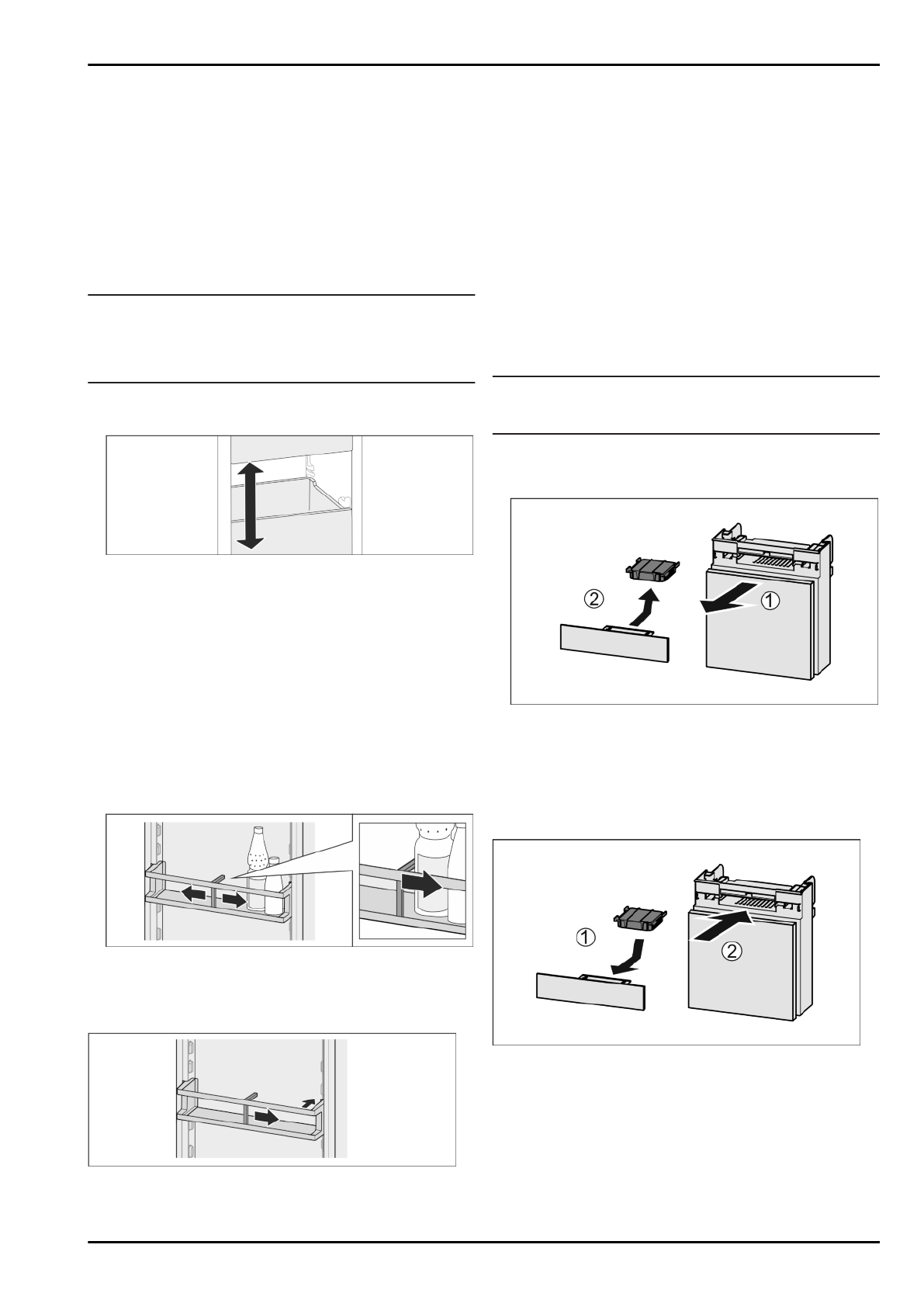 ② ①

① ②