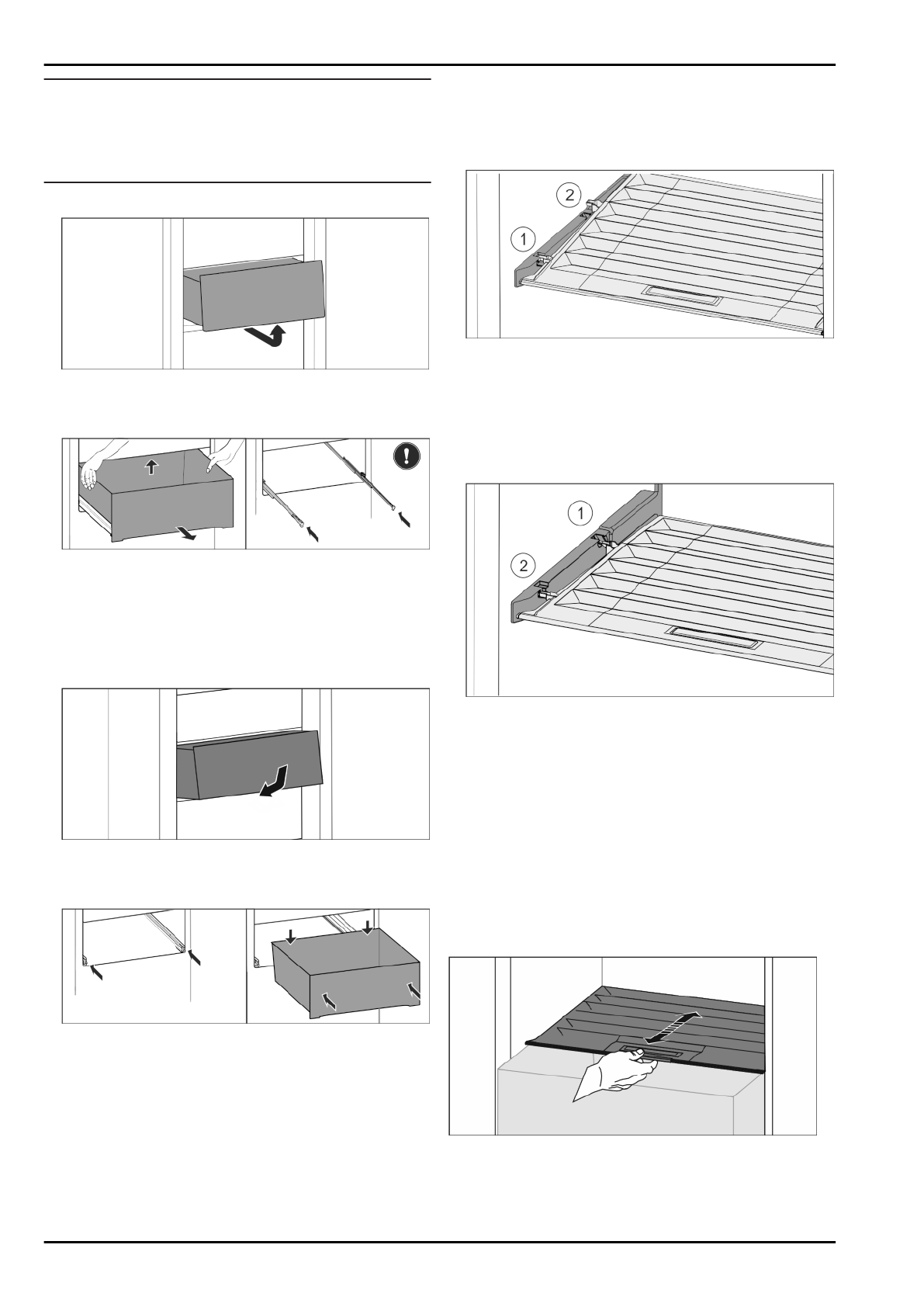 2
1
1
2