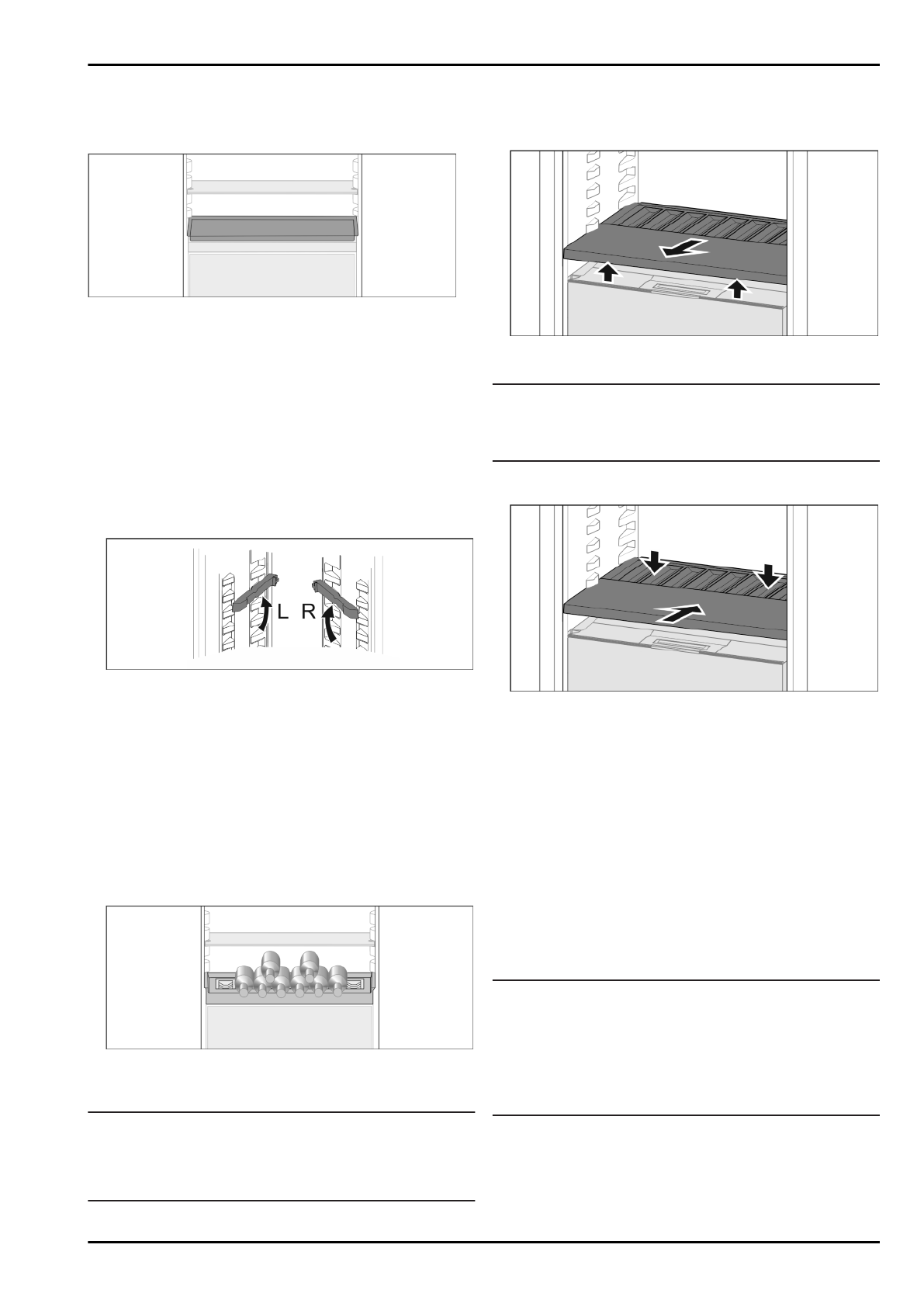 L R