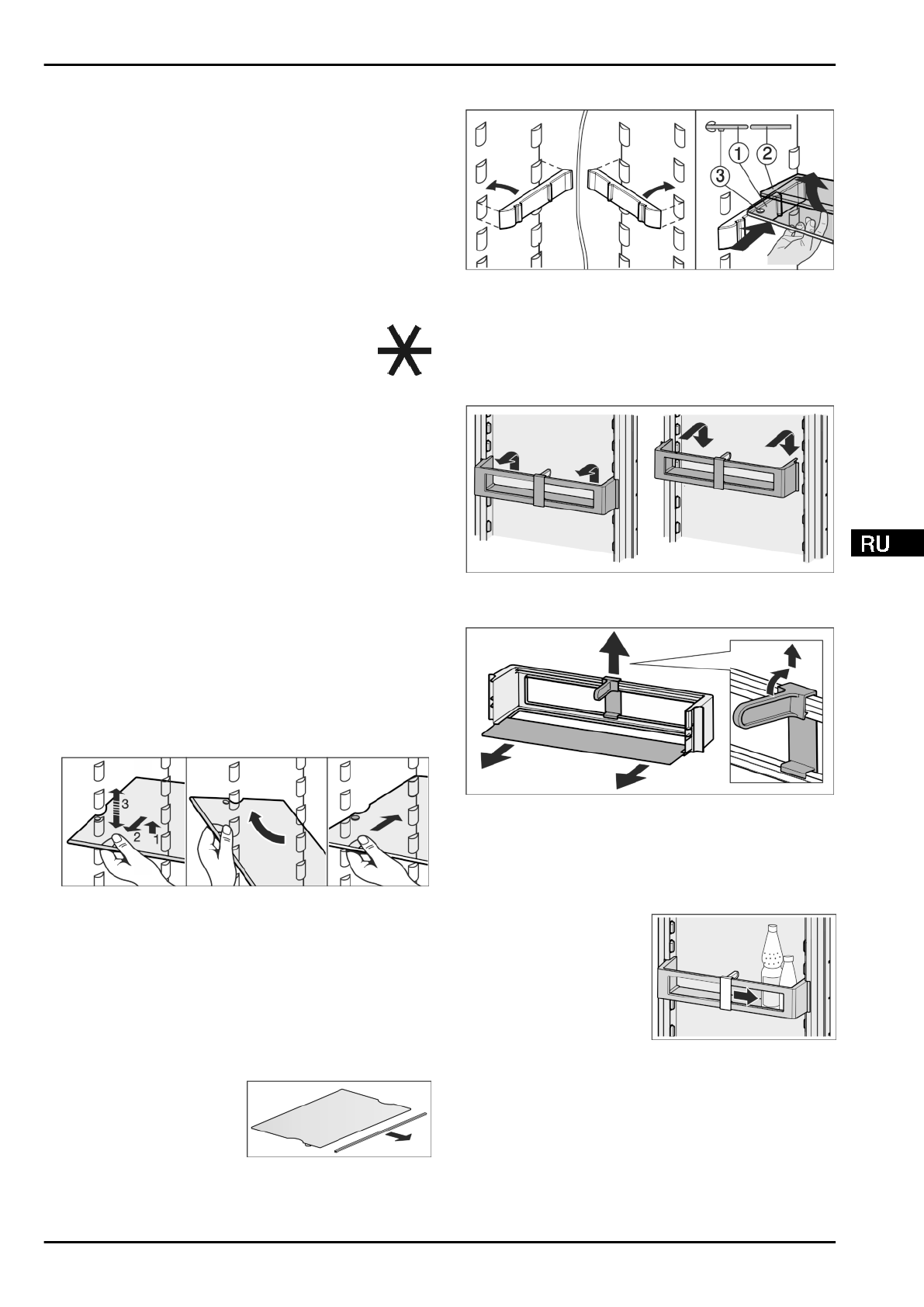 1

2

3

RU

3

2

1