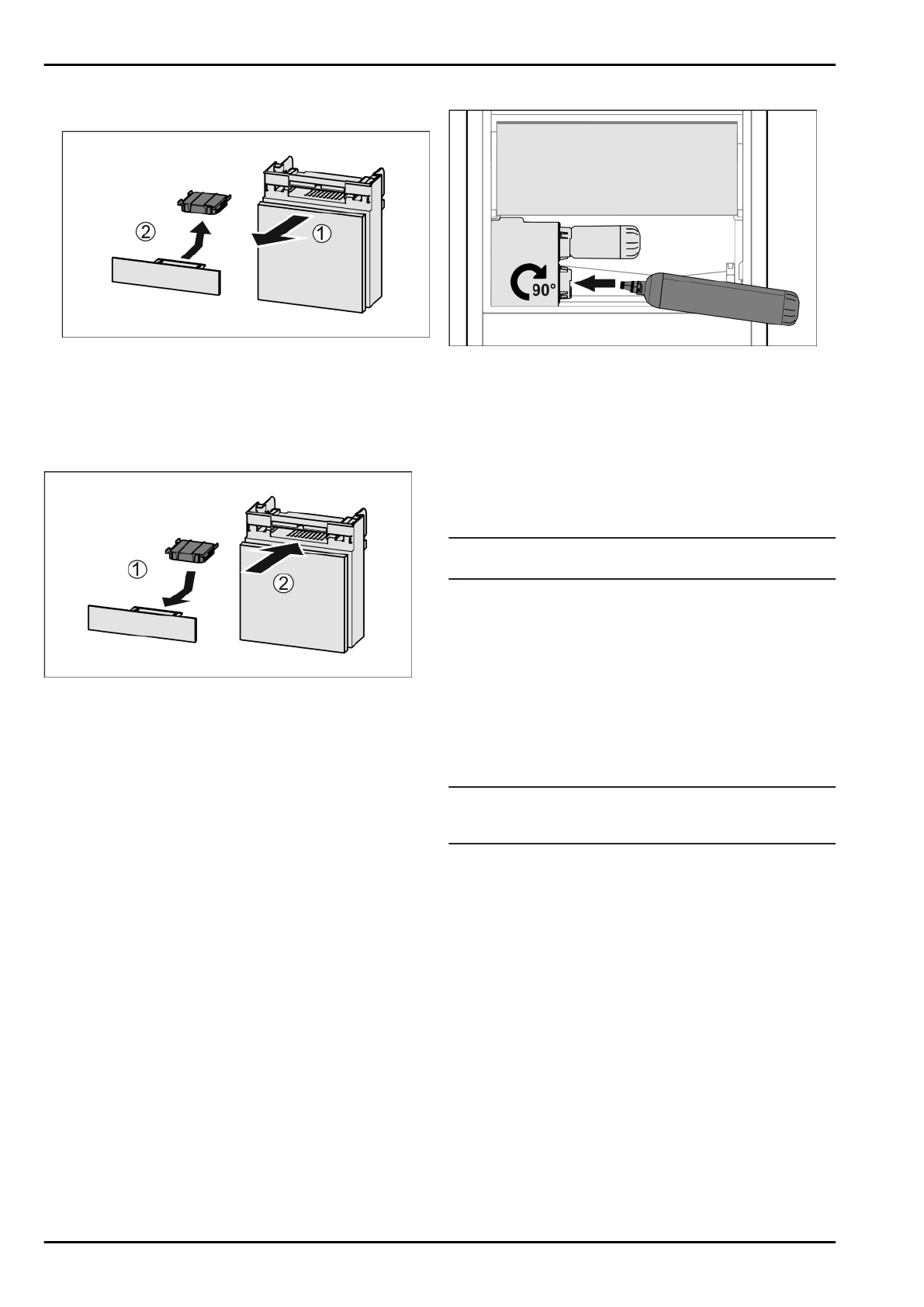 ② ①

90°

① ②