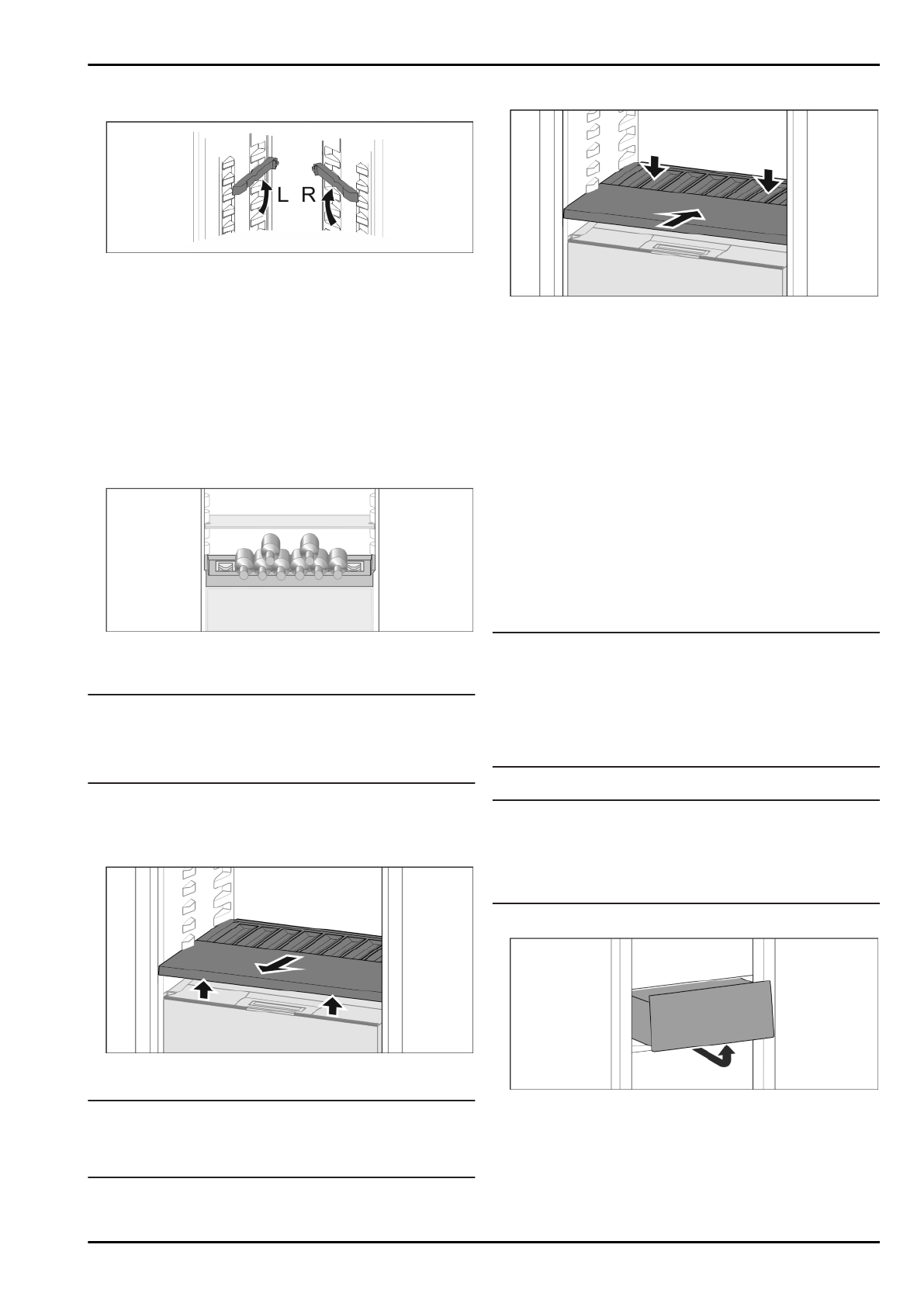 L R