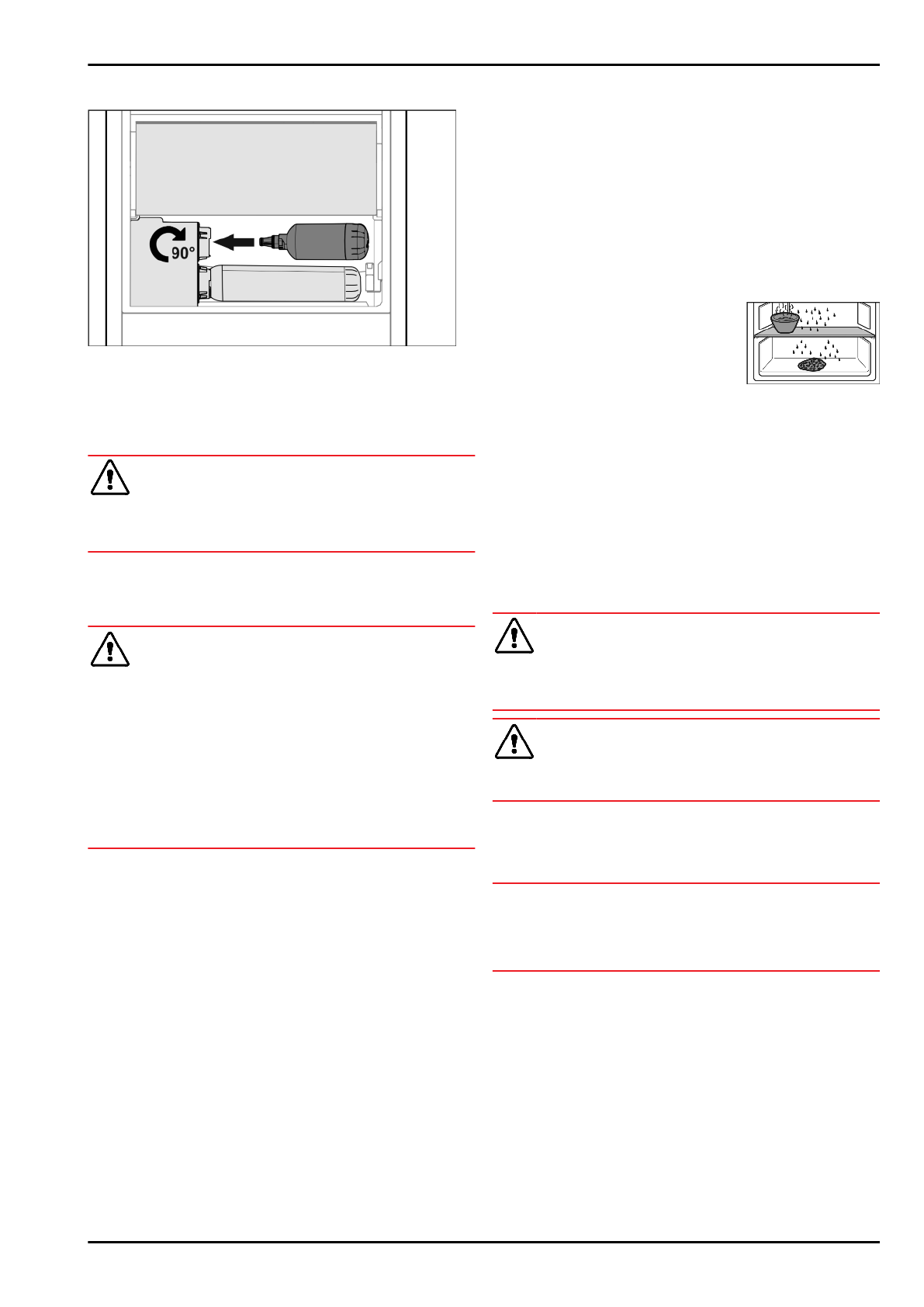 90°