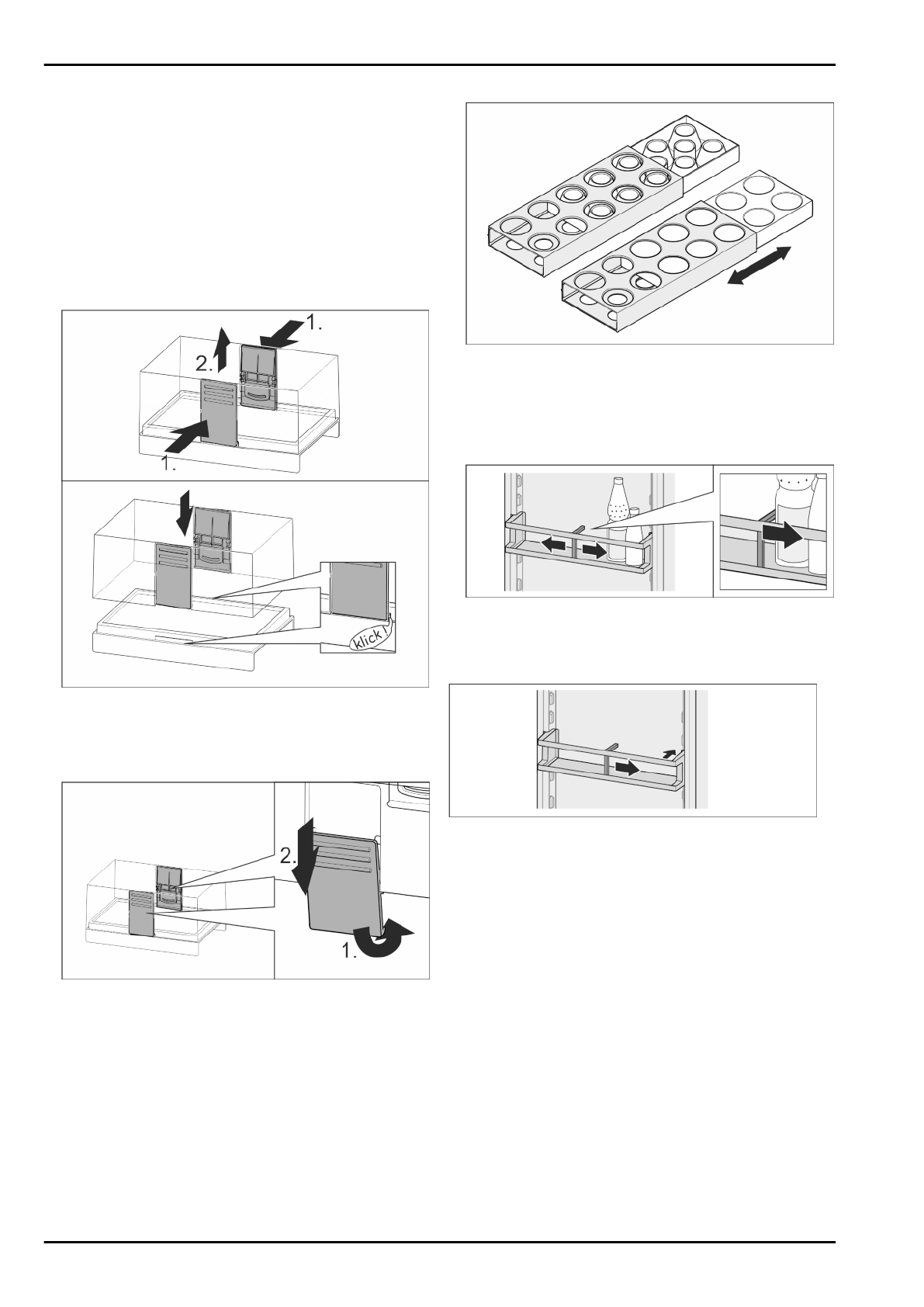 1.

2.

1.

klick !

2.

1.