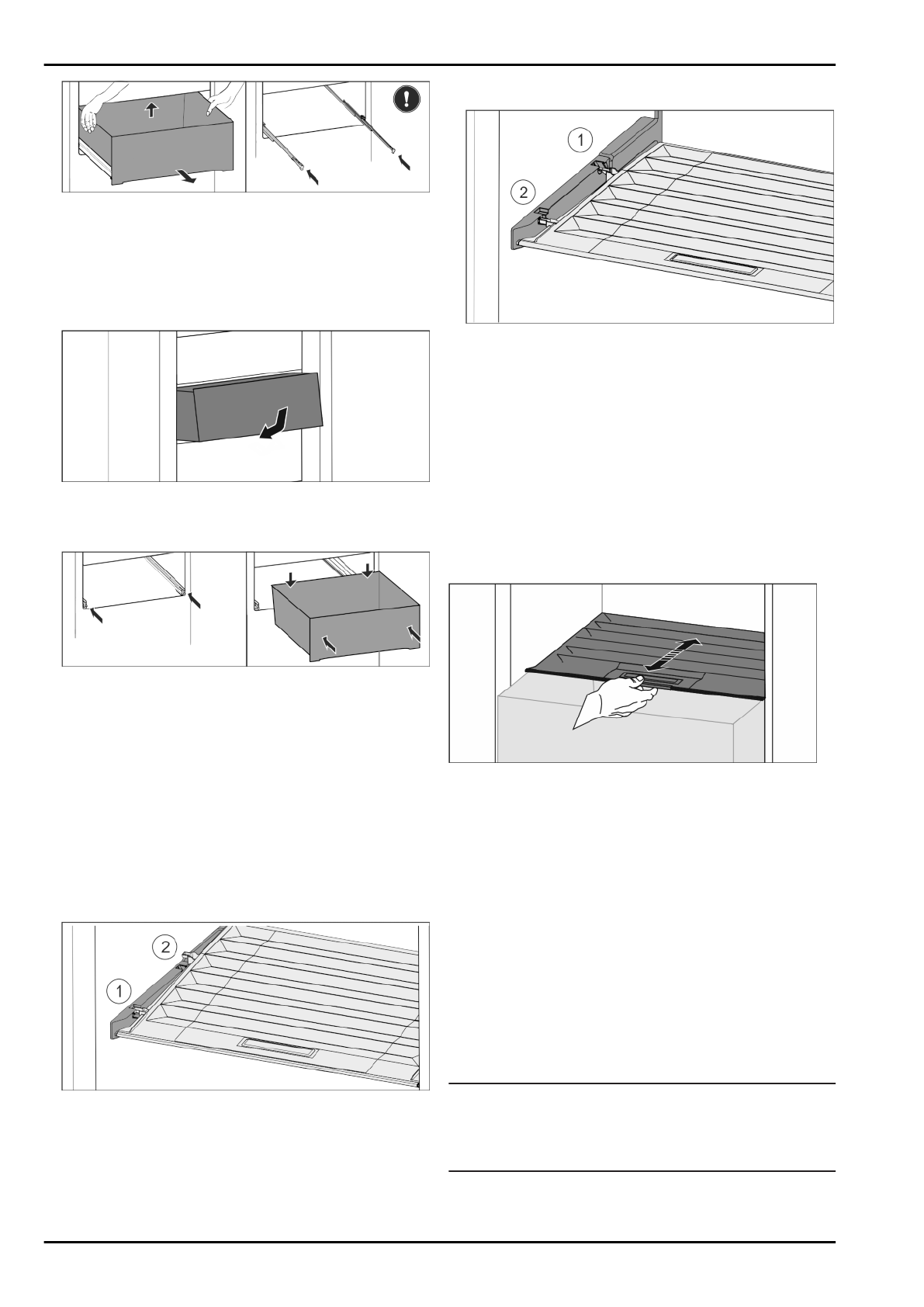 1

2

2

1